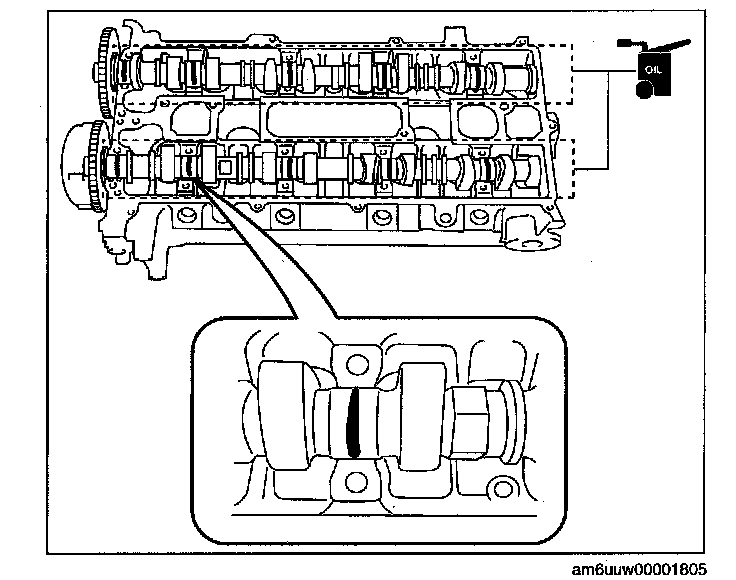 OIL

am6uuw00001805