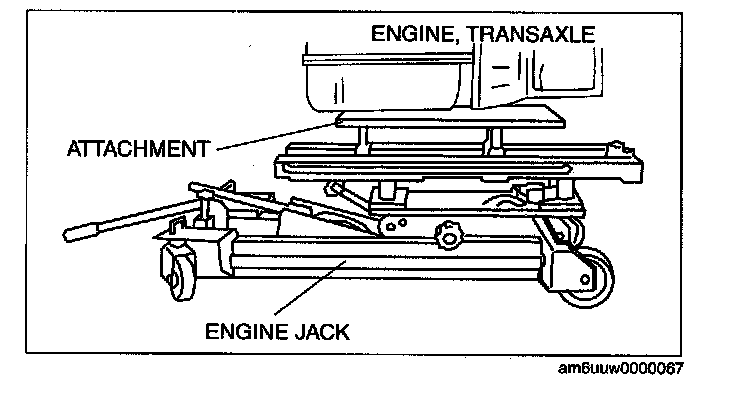 ENGINE, TRANSAXLE

ATTACHMENT

ENGINE JACK

am6uuw0000067