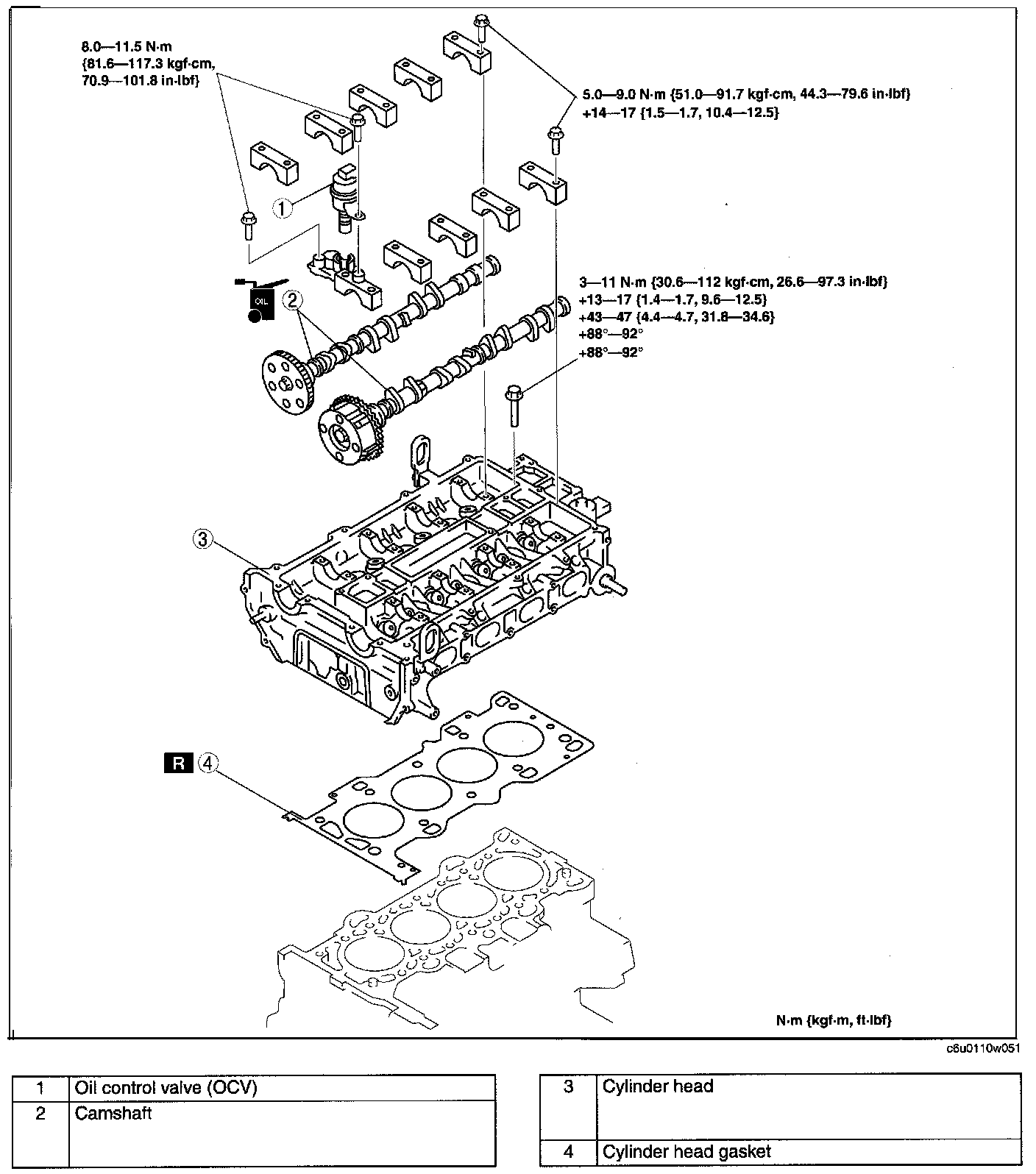 8.0—11.5 N·m
{81.6—117.3 kgf·cm,
70.9—101.8 in·lbf}

5.0—9.0 N·m {51.0—91.7 kgf·cm, 44.3—79.6 in·lbf}
+14—17 {1.5—1.7, 10.4—12.5}

1

OIL

2

3—11 N·m {30.6—112 kgf·cm, 26.6—97.3 in·lbf}
+13—17 {1.4—1.7, 9.6—12.5}
+43—47 {4.4—4.7, 31.8—34.6}
+88°—92°
+88°—92°

3

R 4

N·m {kgf·m, ft·lbf}

c6u0110w051

| 1 | Oil control valve (OCV) |
|---|---|
| 2 | Camshaft |

| 3 | Cylinder head |
|---|---|
| 4 | Cylinder head gasket |