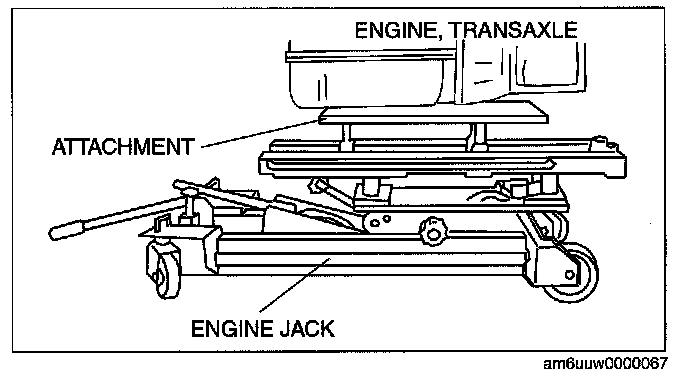 ENGINE, TRANSAXLE

ATTACHMENT

ENGINE JACK

am6uuw0000067