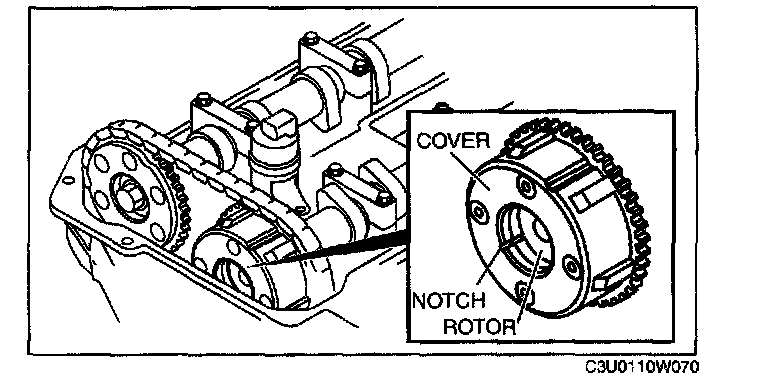 COVER
NOTCH
ROTOR
C3U0110W070