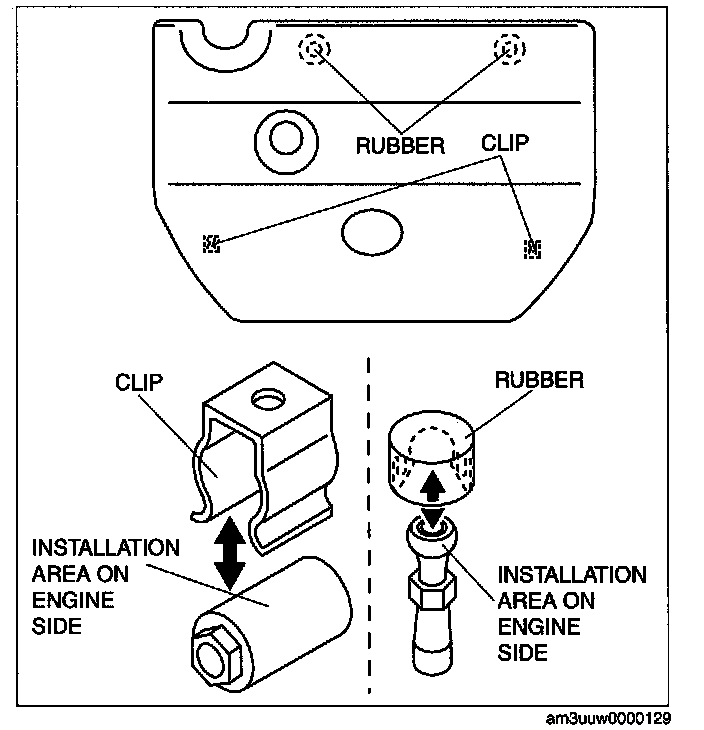 RUBBER
CLIP

CLIP
INSTALLATION AREA ON ENGINE SIDE

RUBBER
INSTALLATION AREA ON ENGINE SIDE

am3uuw0000129