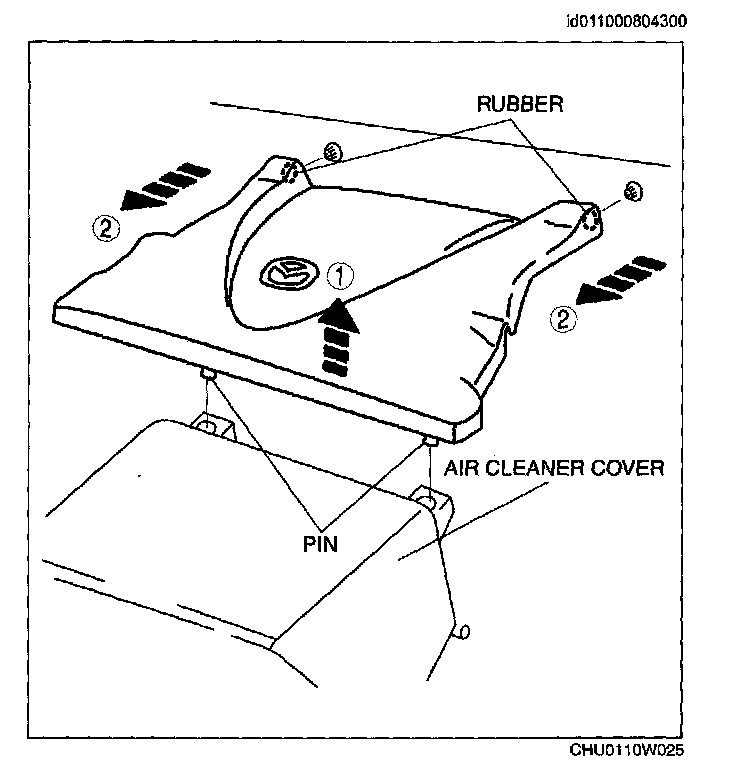 id011000804300

RUBBER

②

①

②

AIR CLEANER COVER

PIN

CHU0110W025