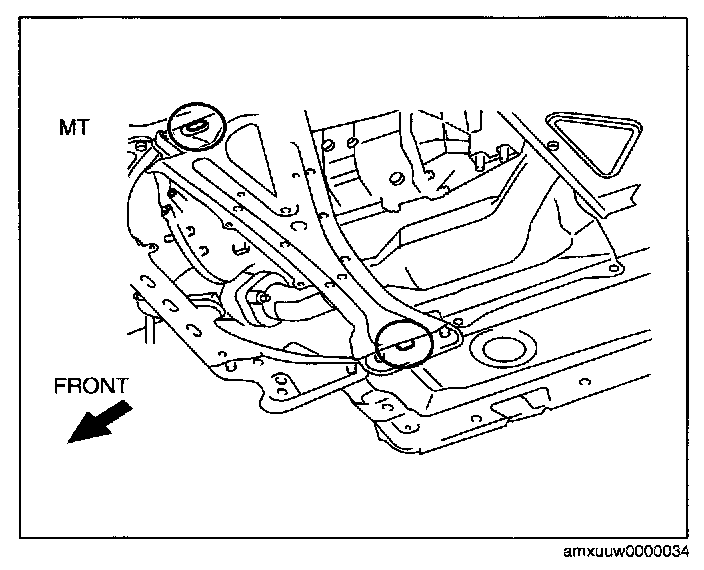 MT

FRONT

amxuuw0000034