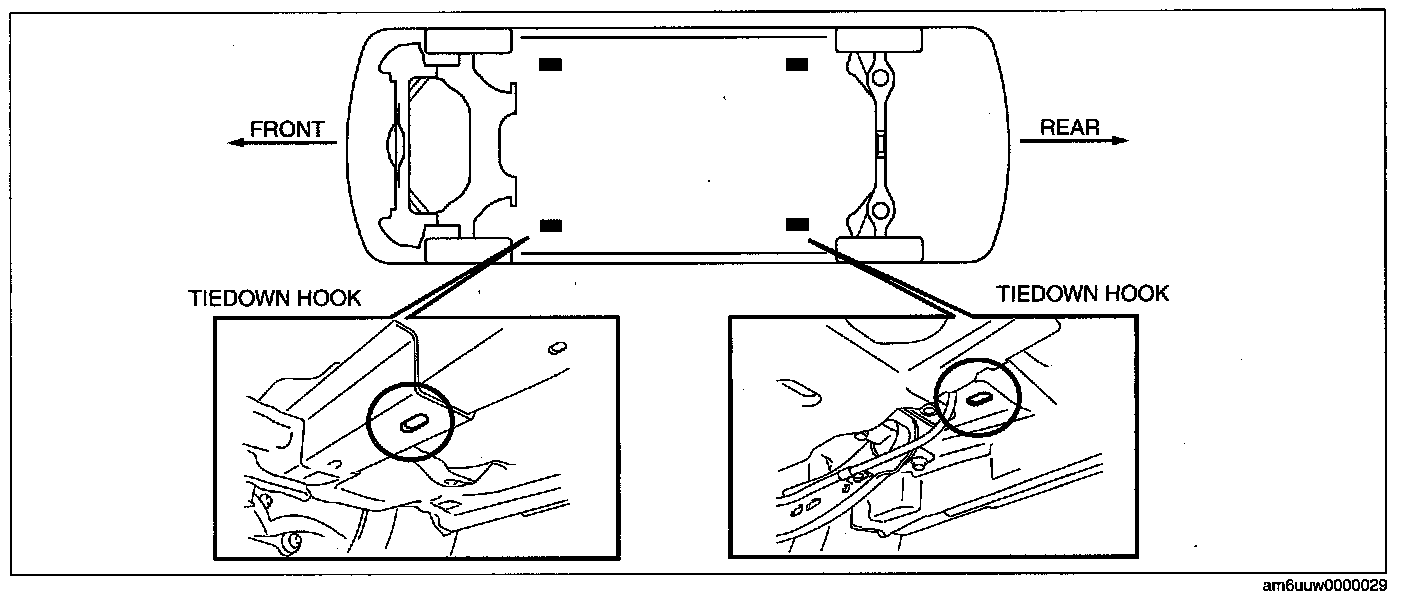 FRONT

REAR

TIEDOWN HOOK

TIEDOWN HOOK

am6uuw0000029