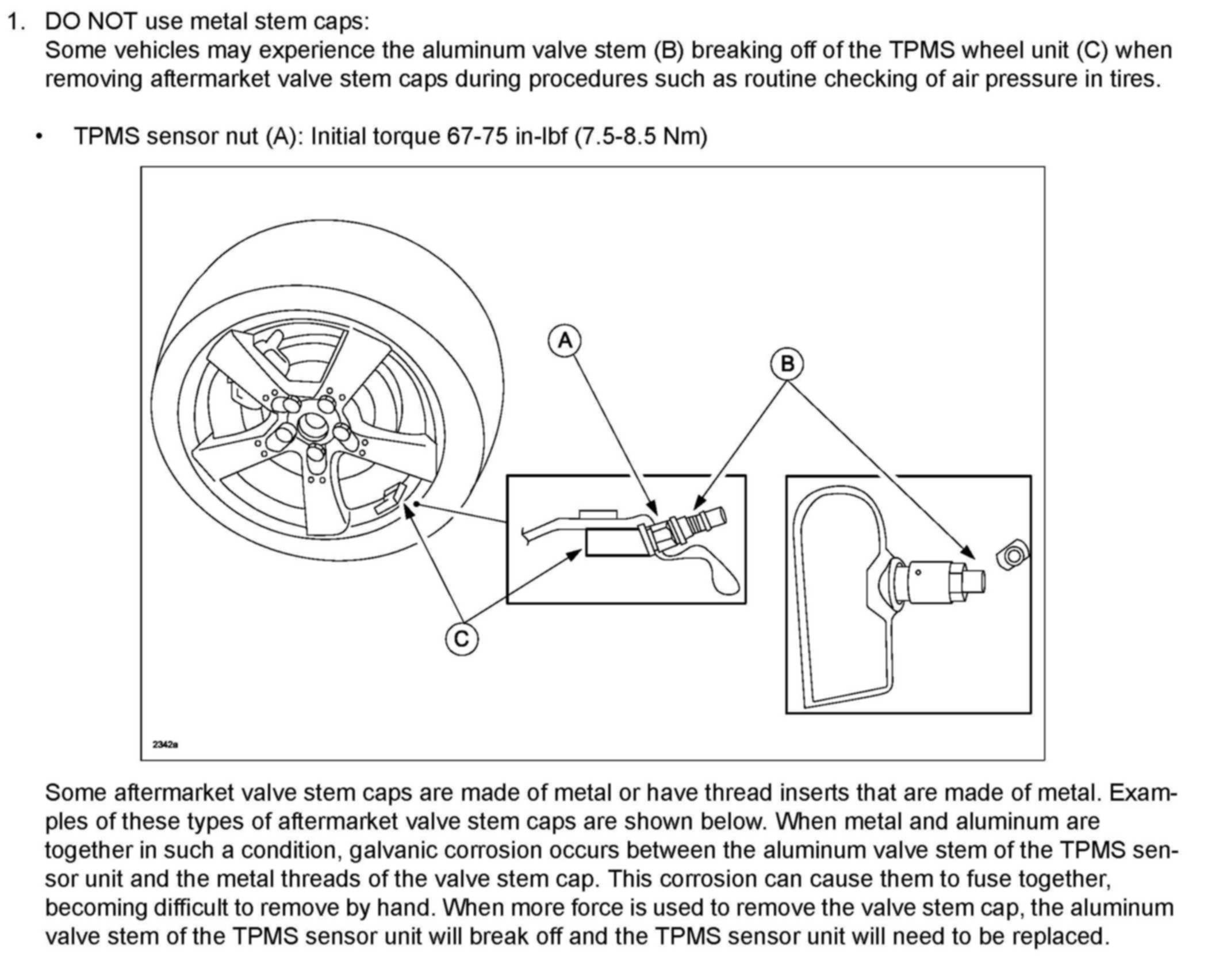 1. DO NOT use metal stem caps:
Some vehicles may experience the aluminum valve stem (B) breaking off of the TPMS wheel unit (C) when removing aftermarket valve stem caps during procedures such as routine checking of air pressure in tires.

• TPMS sensor nut (A): Initial torque 67-75 in-lbf (7.5-8.5 Nm)

A
B
C
2342a

Some aftermarket valve stem caps are made of metal or have thread inserts that are made of metal. Examples of these types of aftermarket valve stem caps are shown below. When metal and aluminum are together in such a condition, galvanic corrosion occurs between the aluminum valve stem of the TPMS sensor unit and the metal threads of the valve stem cap. This corrosion can cause them to fuse together, becoming difficult to remove by hand. When more force is used to remove the valve stem cap, the aluminum valve stem of the TPMS sensor unit will break off and the TPMS sensor unit will need to be replaced.