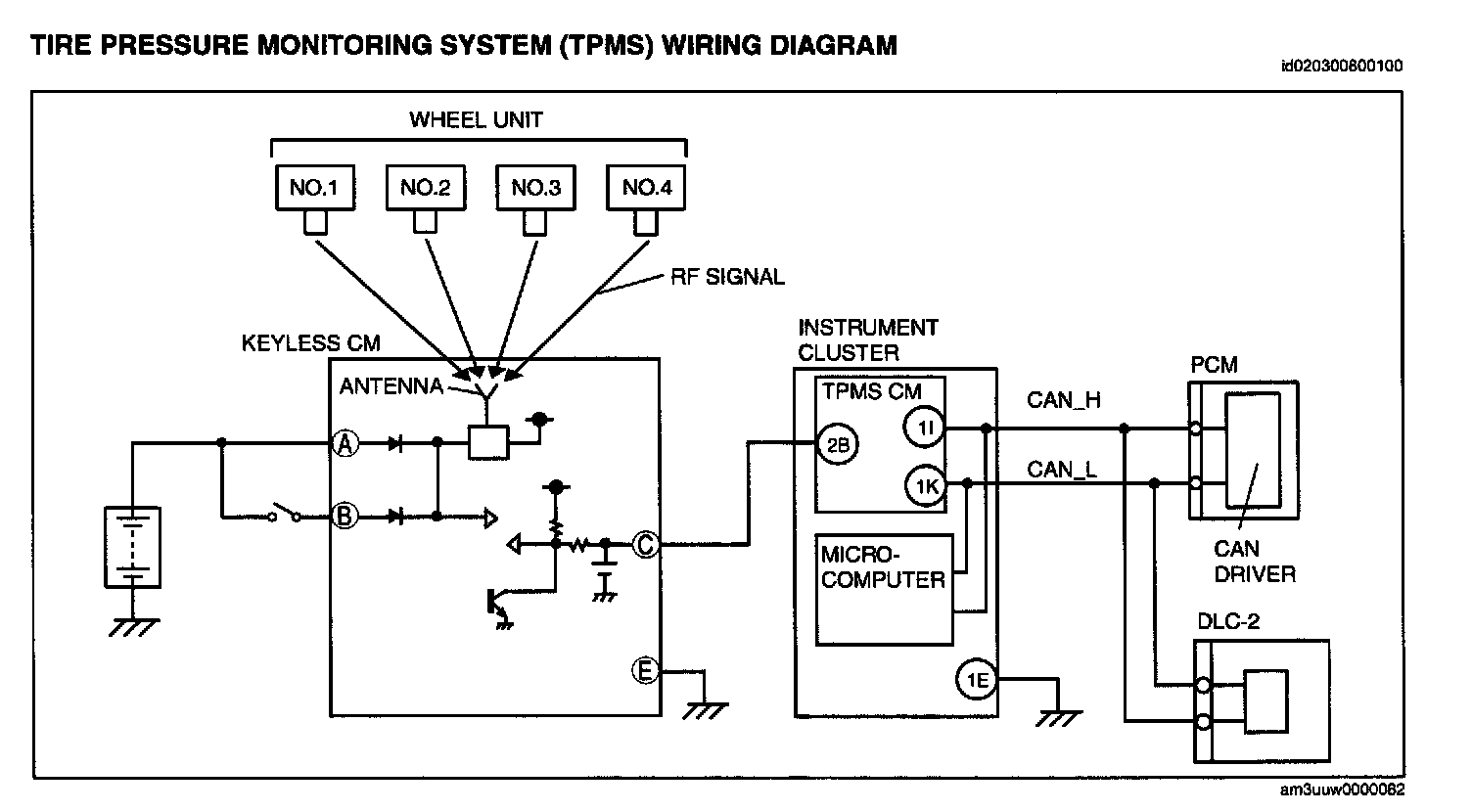 TIRE PRESSURE MONITORING SYSTEM (TPMS) WIRING DIAGRAM

id020300800100

WHEEL UNIT

NO.1
NO.2
NO.3
NO.4

RF SIGNAL

KEYLESS CM

ANTENNA

A
B
C
E

INSTRUMENT CLUSTER

TPMS CM

2B
1I
1K

MICRO-COMPUTER

1E

CAN_H
CAN_L

PCM

CAN DRIVER

DLC-2

am3uuw0000082