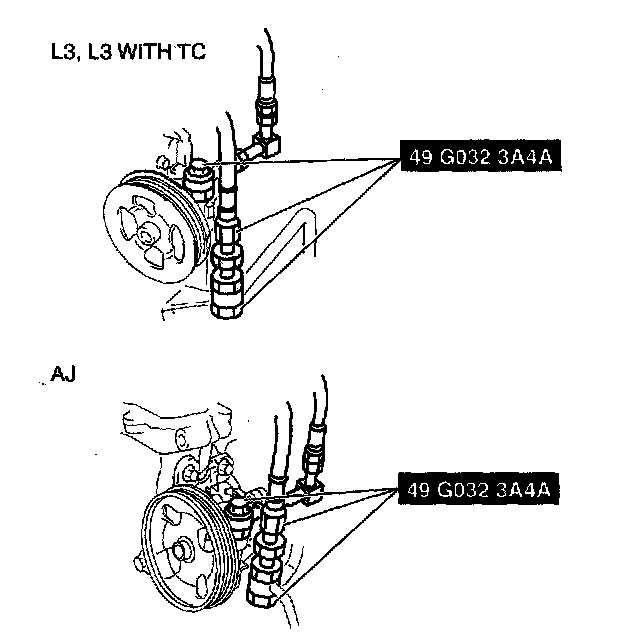 L3, L3 WITH TC

49 G032 3A4A

AJ

49 G032 3A4A