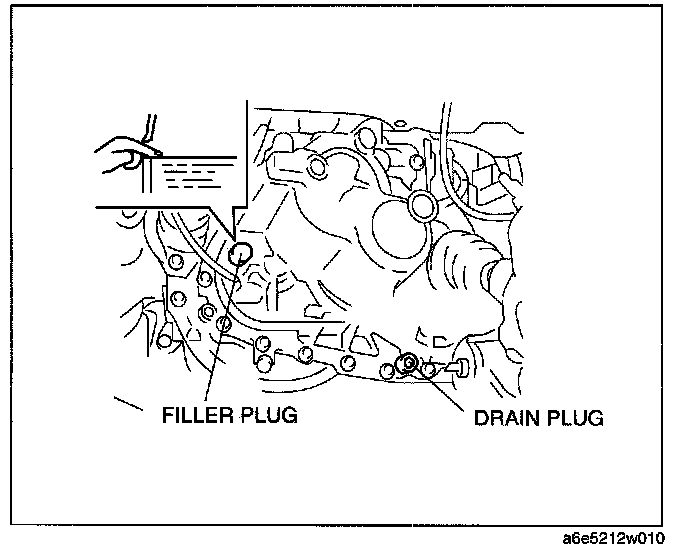 FILLER PLUG

DRAIN PLUG

a6e5212w010