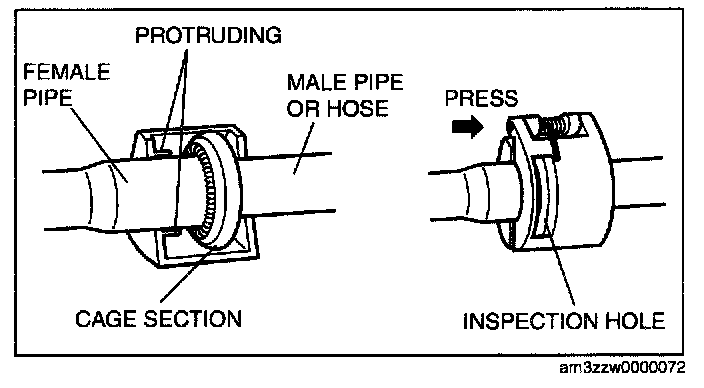 PROTRUDING

FEMALE PIPE

MALE PIPE OR HOSE

PRESS

CAGE SECTION

INSPECTION HOLE

am3zzw0000072