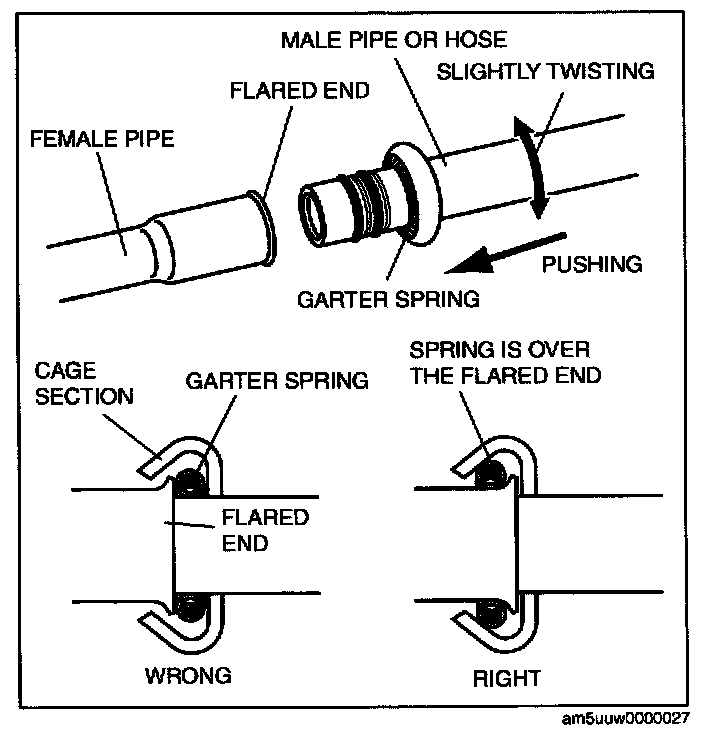 MALE PIPE OR HOSE
SLIGHTLY TWISTING
FLARED END
FEMALE PIPE
PUSHING
GARTER SPRING
CAGE SECTION
GARTER SPRING
SPRING IS OVER THE FLARED END
FLARED END
WRONG
RIGHT
am5uuw0000027