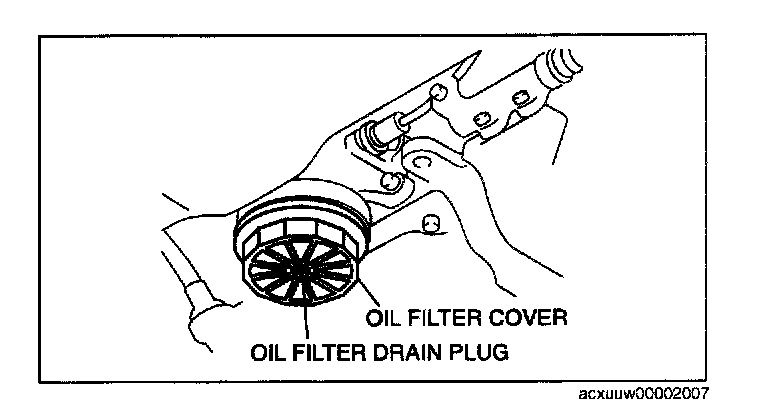 OIL FILTER COVER
OIL FILTER DRAIN PLUG
acxuuw00002007