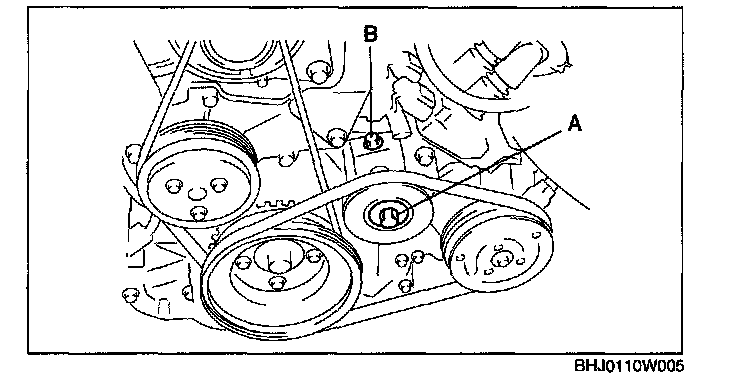 B

A

BHJ0110W005