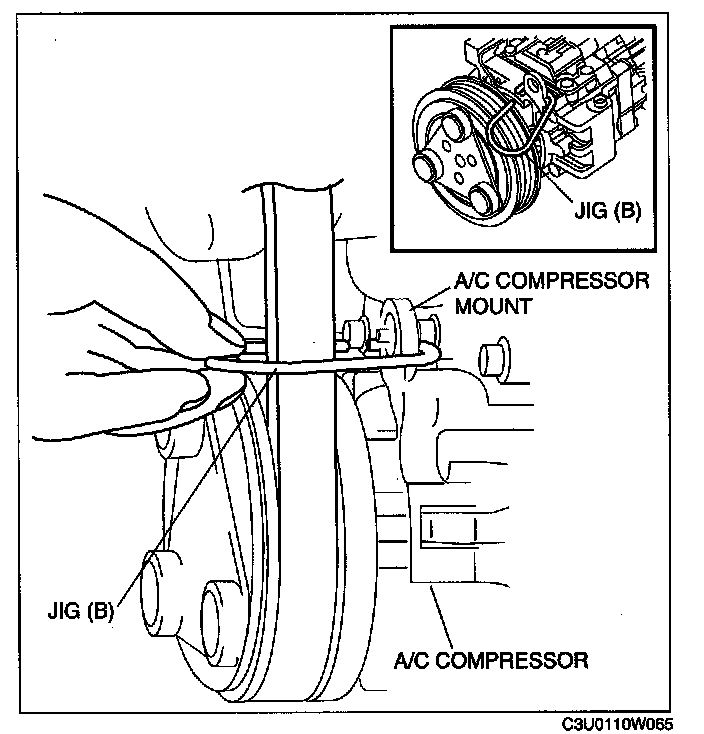 JIG (B)

A/C COMPRESSOR MOUNT

JIG (B)

A/C COMPRESSOR

C3U0110W065