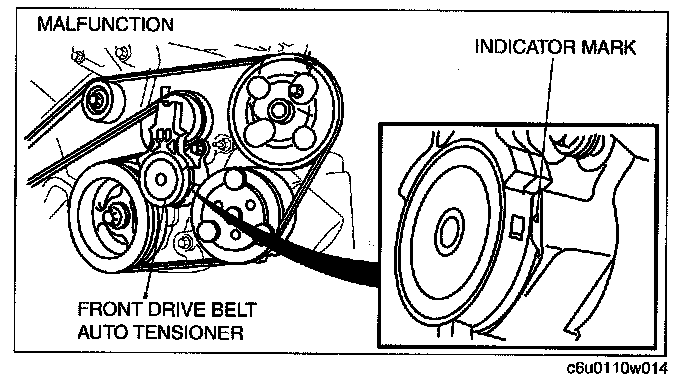 MALFUNCTION

INDICATOR MARK

FRONT DRIVE BELT AUTO TENSIONER

c6u0110w014