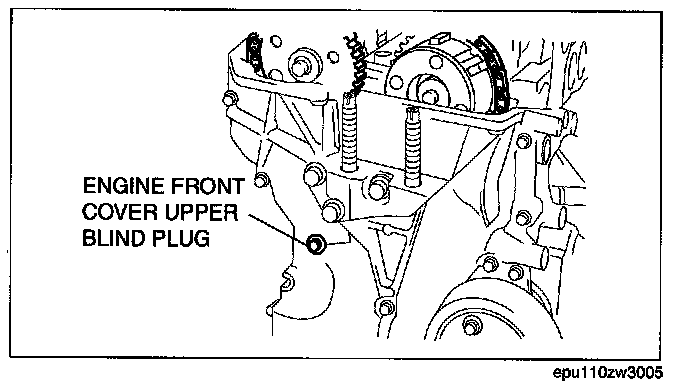 ENGINE FRONT COVER UPPER BLIND PLUG

epu110zw3005