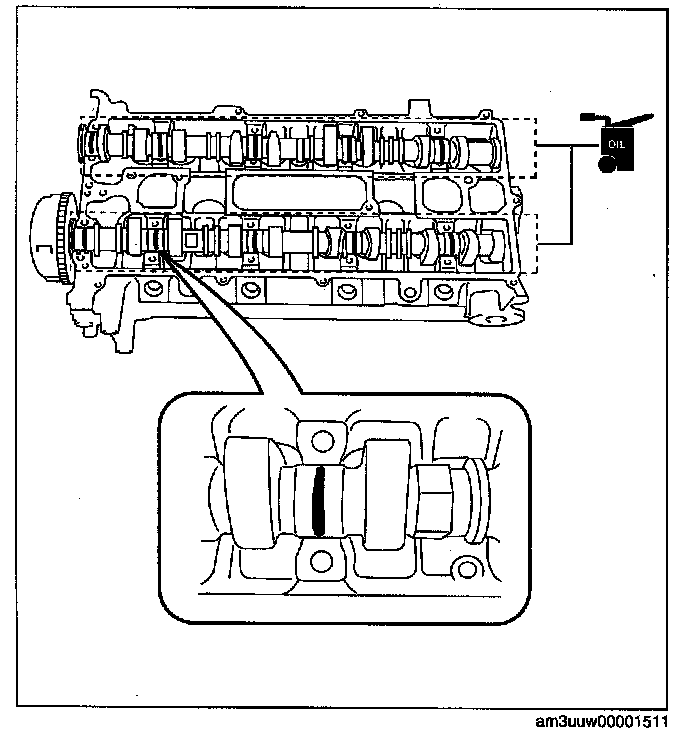 OIL

am3uuw00001511