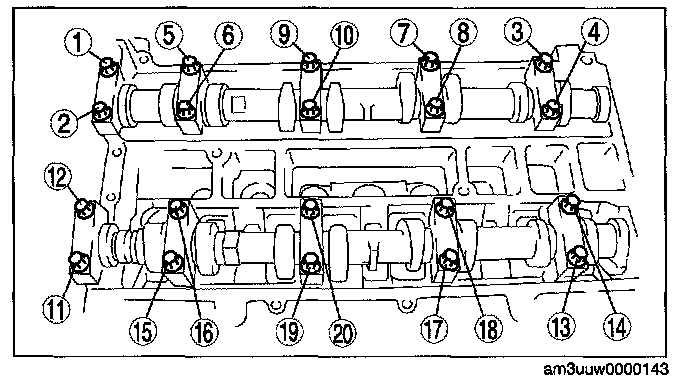 1
5
6
9
10
7
8
3
4
2
12
11
15
16
19
20
17
18
13
14
am3uuw0000143