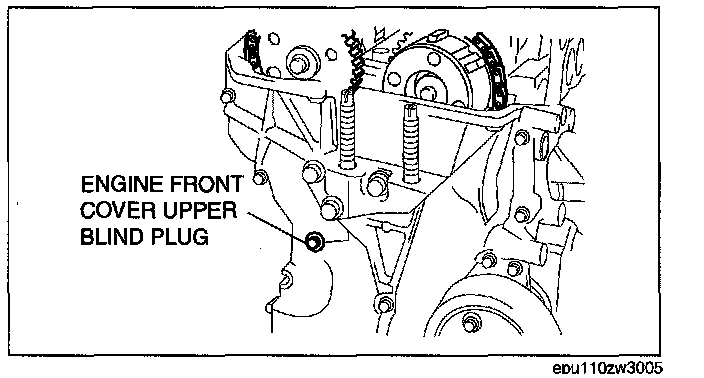 ENGINE FRONT COVER UPPER BLIND PLUG

epu110zw3005