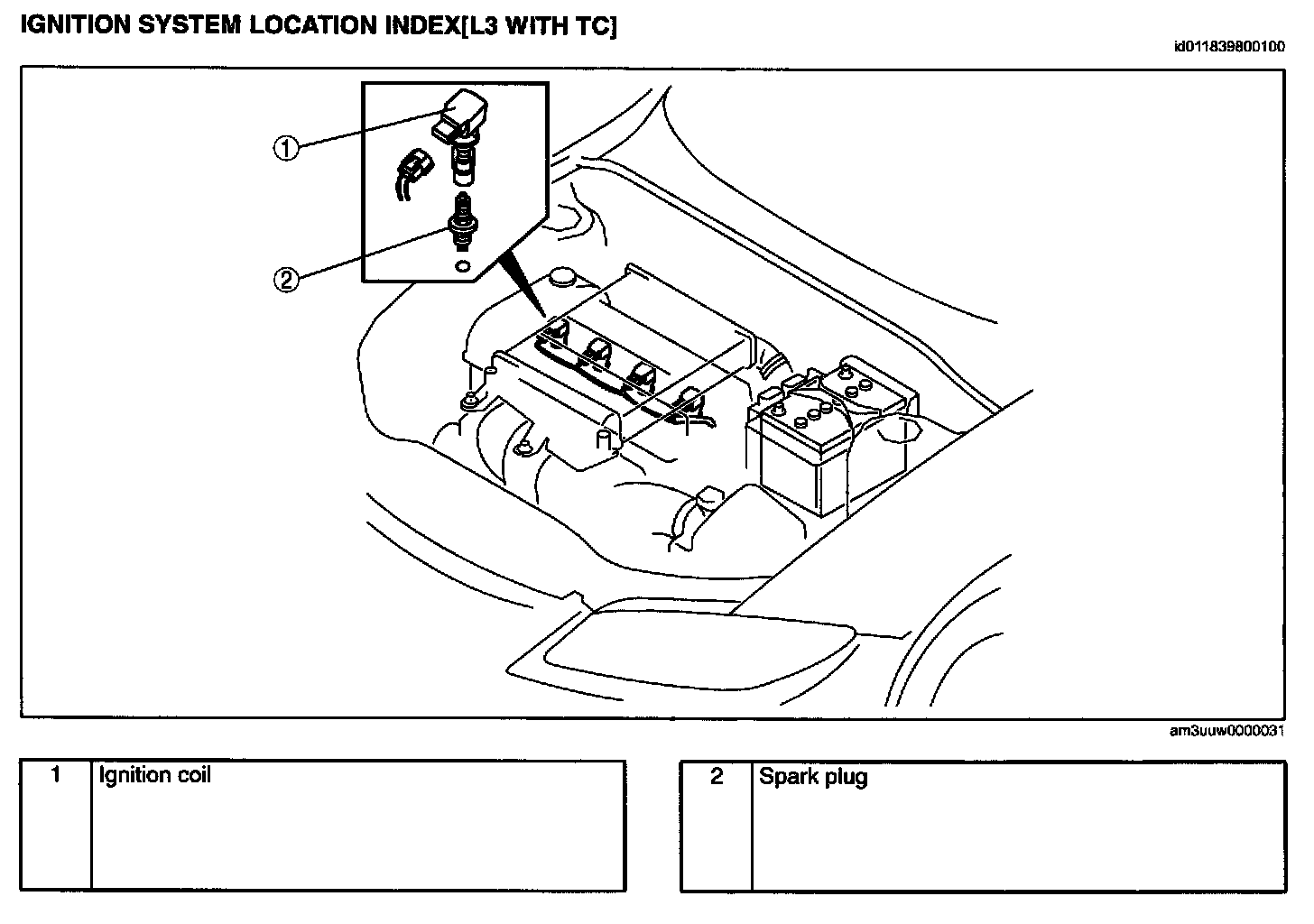 IGNITION SYSTEM LOCATION INDEX[L3 WITH TC]

id011839800100

①

②

am3uuw0000031

| 1 | Ignition coil |
|---|---|

| 2 | Spark plug |
|---|---|