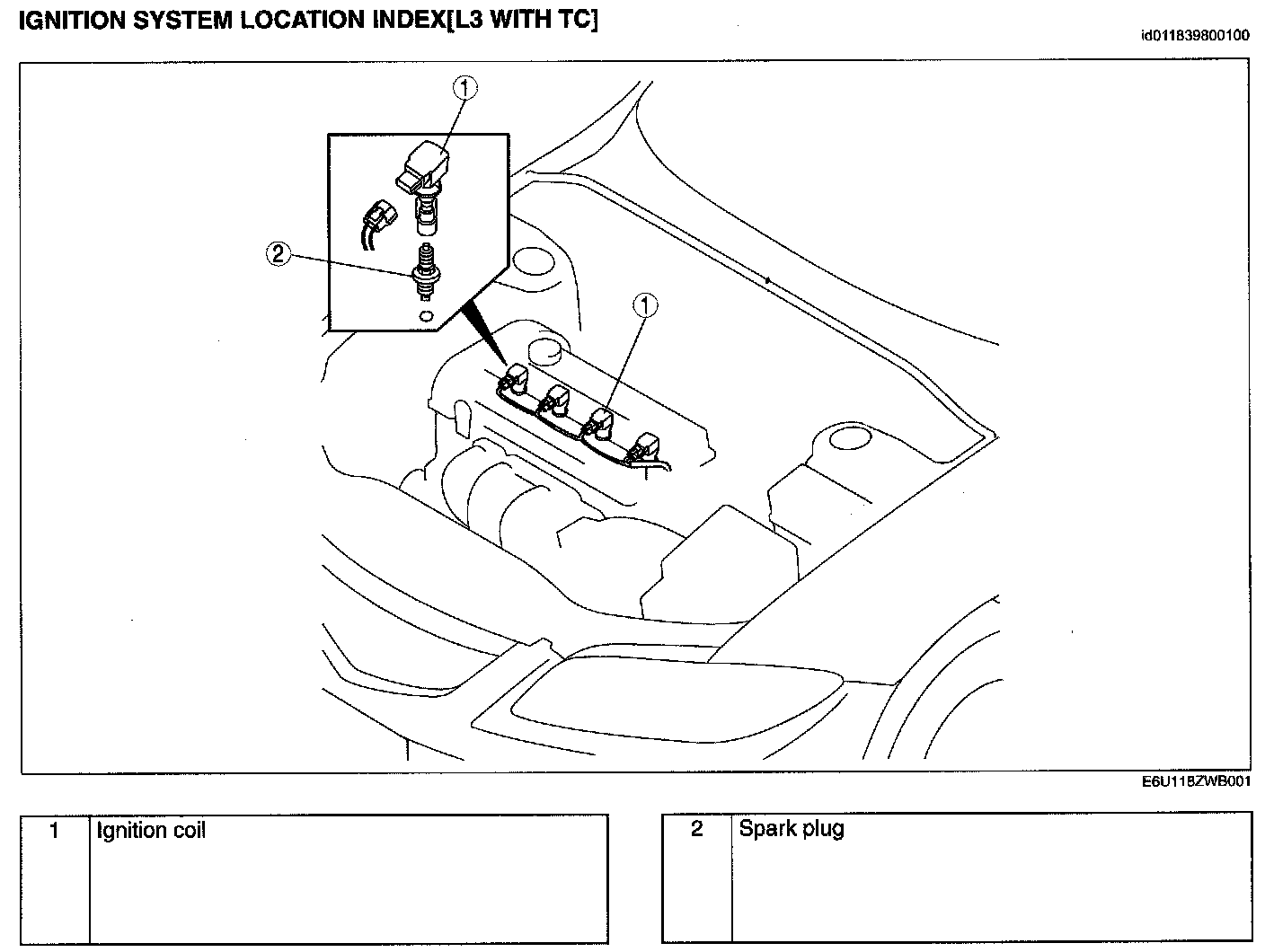 IGNITION SYSTEM LOCATION INDEX[L3 WITH TC]

id011839800100

1

2

1

E6U118ZWB001

| 1 | Ignition coil |
|---|---|

| 2 | Spark plug |
|---|---|