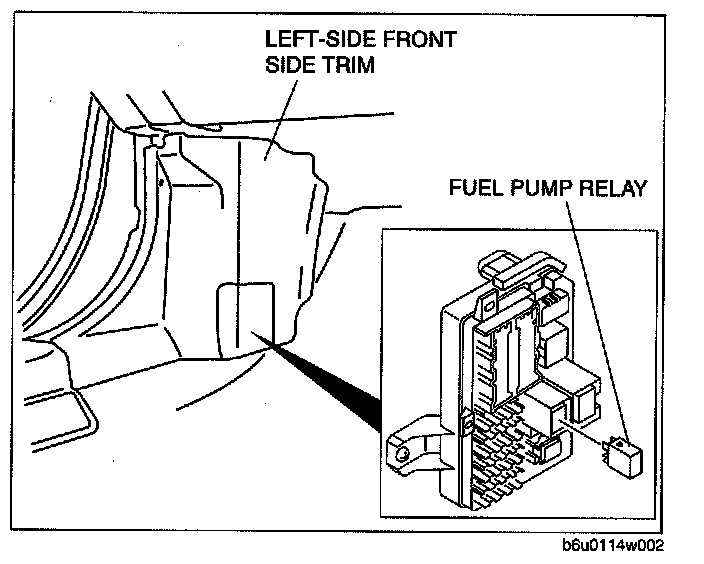 LEFT-SIDE FRONT SIDE TRIM

FUEL PUMP RELAY

b6u0114w002