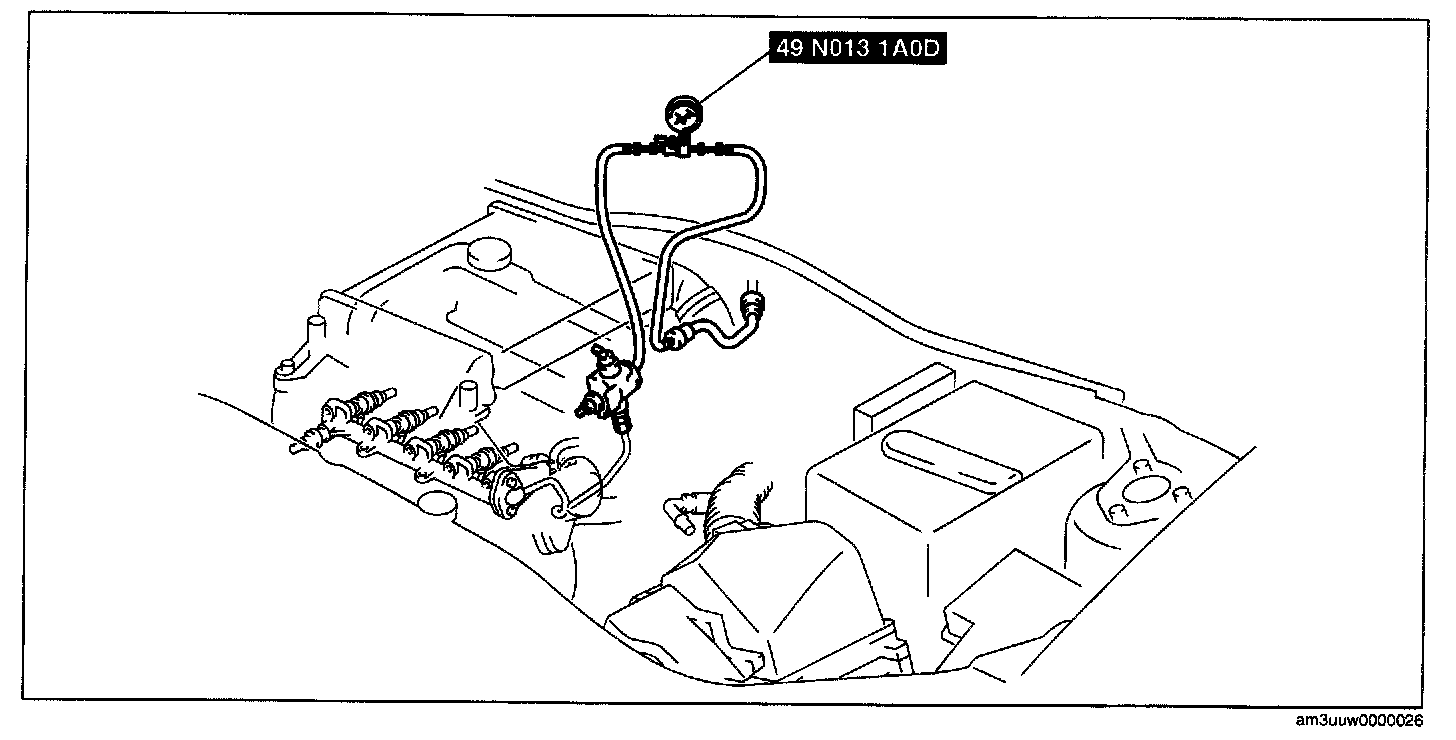 49 N013 1A0D

am3uuw0000026