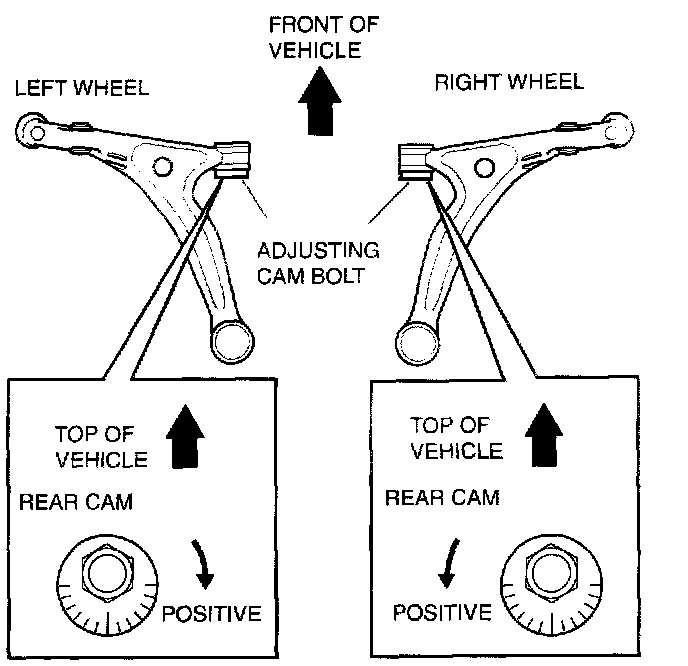 FRONT OF VEHICLE

LEFT WHEEL

RIGHT WHEEL

ADJUSTING CAM BOLT

TOP OF VEHICLE

REAR CAM

POSITIVE

TOP OF VEHICLE

REAR CAM

POSITIVE