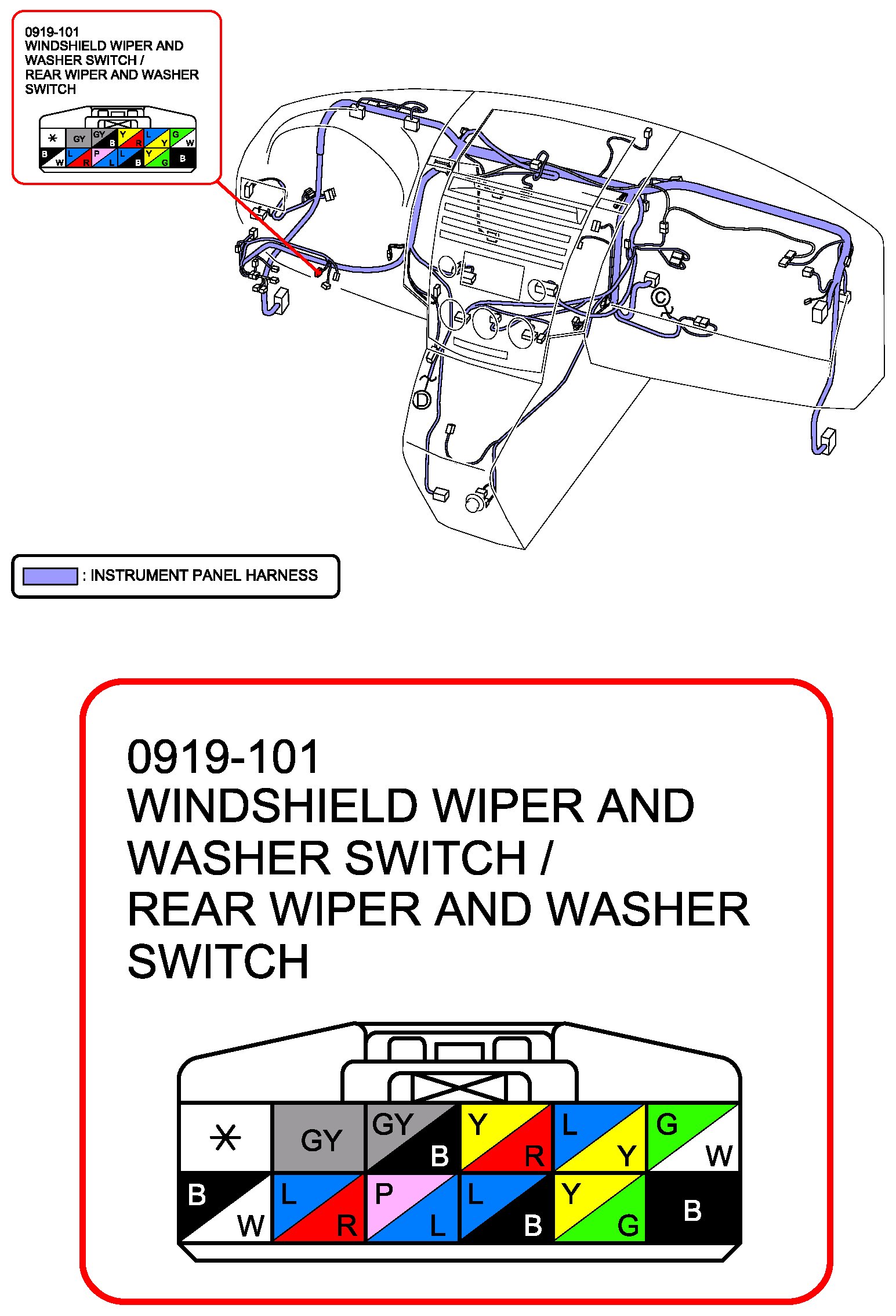 0919-101
WINDSHIELD WIPER AND WASHER SWITCH / REAR WIPER AND WASHER SWITCH

| * | GY | GY B | Y R | L Y | G W |
|---|---|---|---|---|---|
| B W | L R | P L | L B | Y G | B |

C

D

: INSTRUMENT PANEL HARNESS

0919-101
WINDSHIELD WIPER AND WASHER SWITCH / REAR WIPER AND WASHER SWITCH

| * | GY | GY B | Y R | L Y | G W |
|---|---|---|---|---|---|
| B W | L R | P L | L B | Y G | B |