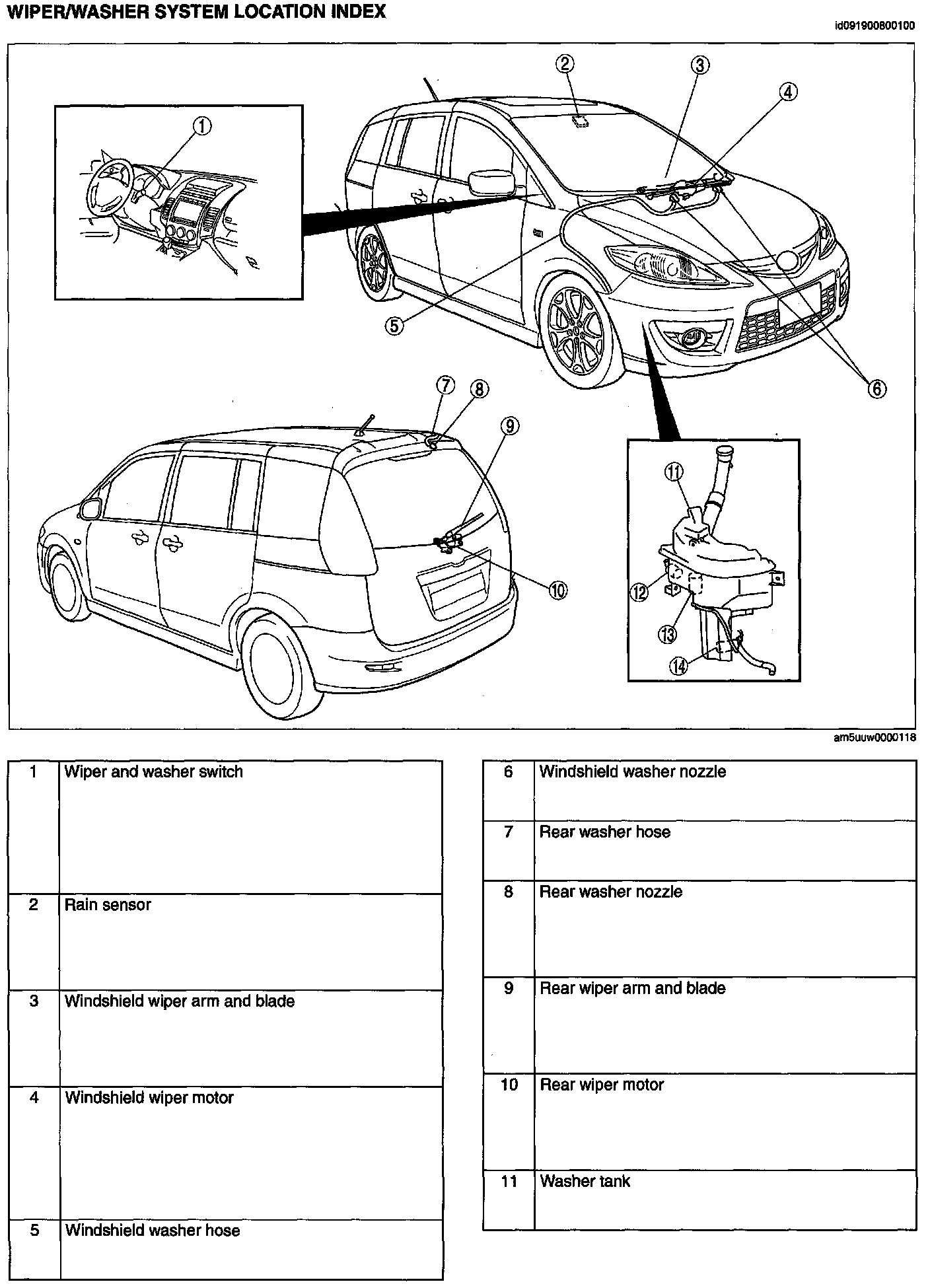 WIPER/WASHER SYSTEM LOCATION INDEX

id091900800100

1
2
3
4
5
6
7
8
9
10
11
12
13
14

am5uuw0000118

| 1 | Wiper and washer switch |
|---|---|
| 2 | Rain sensor |
| 3 | Windshield wiper arm and blade |
| 4 | Windshield wiper motor |
| 5 | Windshield washer hose |

| 6 | Windshield washer nozzle |
|---|---|
| 7 | Rear washer hose |
| 8 | Rear washer nozzle |
| 9 | Rear wiper arm and blade |
| 10 | Rear wiper motor |
| 11 | Washer tank |