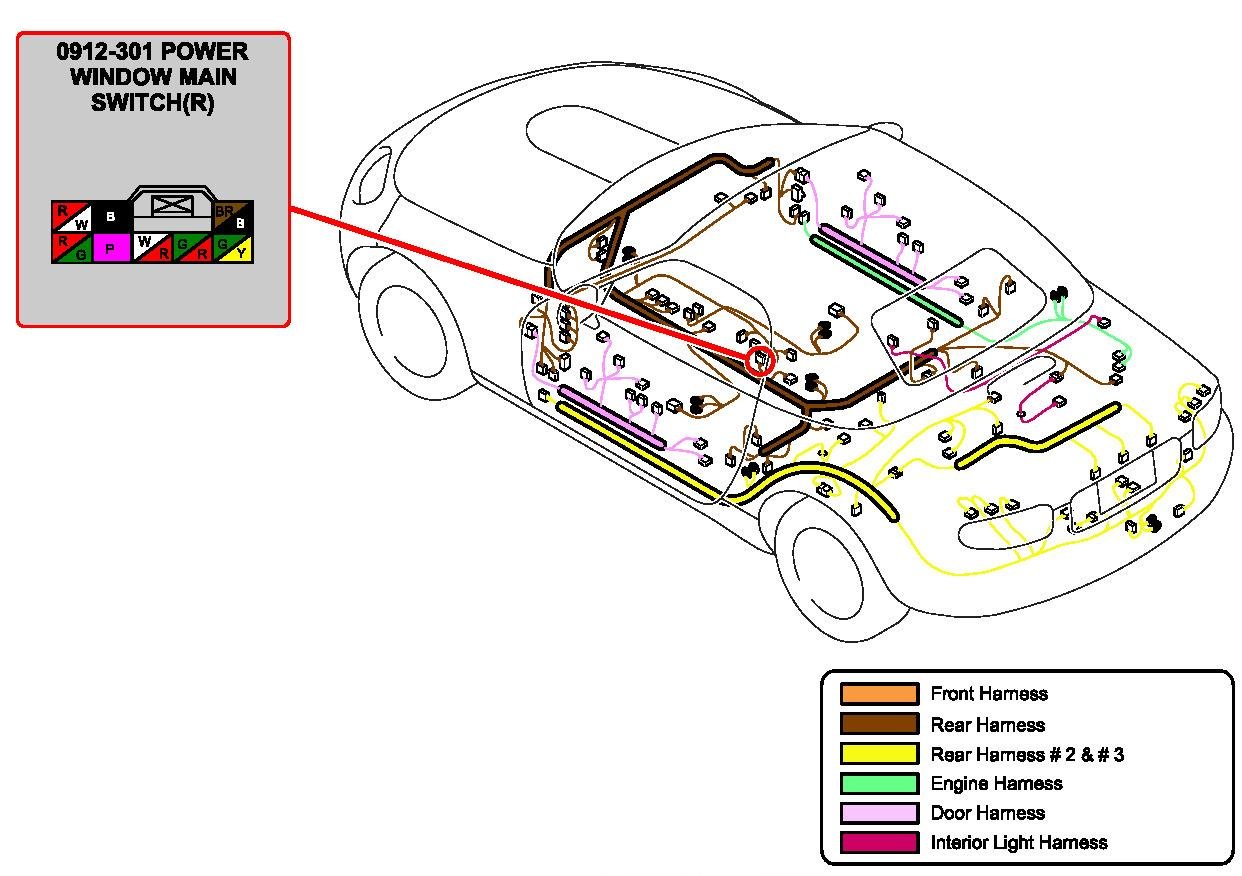 0912-301 POWER WINDOW MAIN SWITCH(R)

R W B BR B
R G P W R G R G Y

Front Harness
Rear Harness
Rear Harness # 2 & # 3
Engine Harness
Door Harness
Interior Light Harness