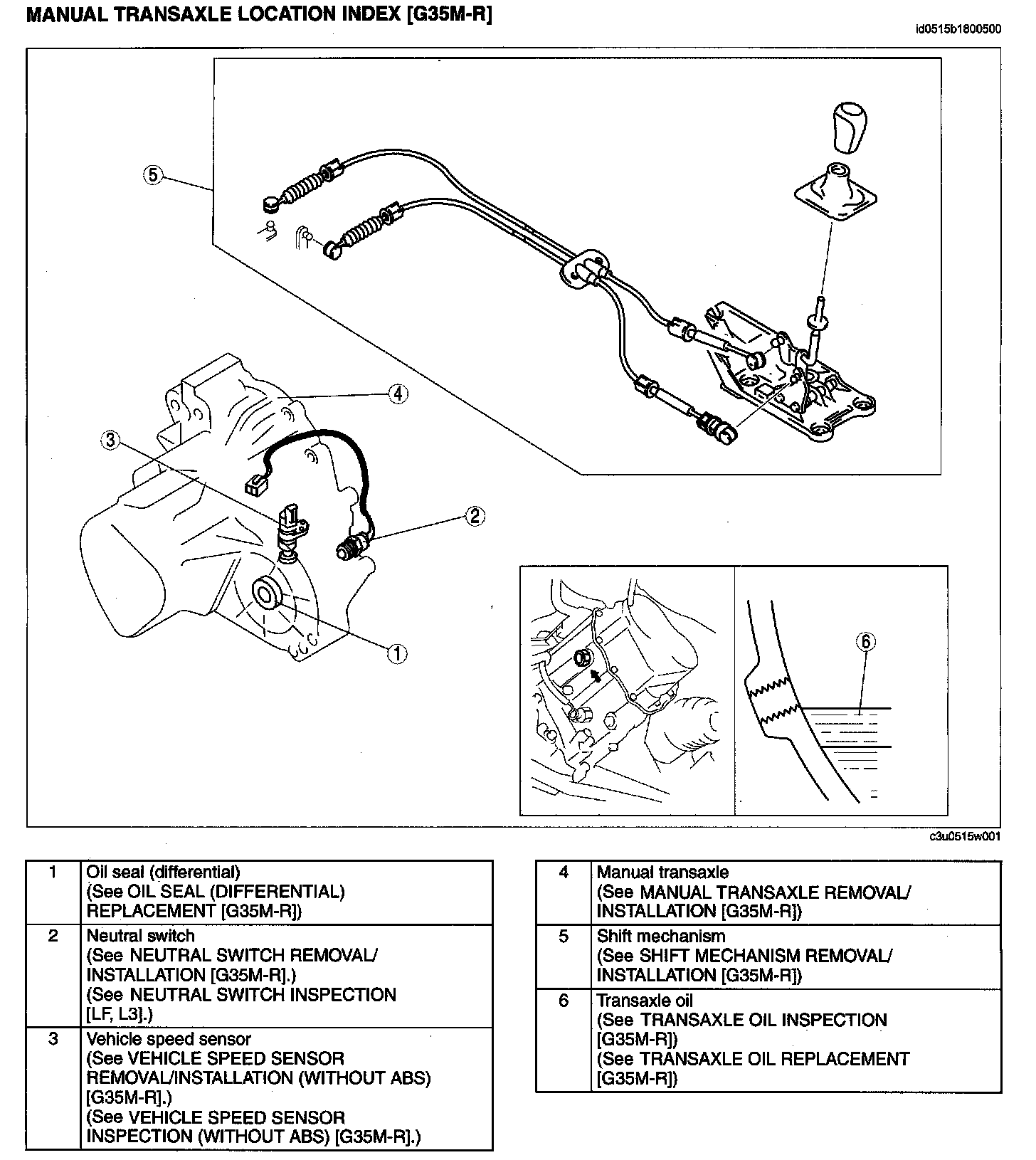 MANUAL TRANSAXLE LOCATION INDEX [G35M-R]

id0515b1800500

5

4

3

2

1

6

c3u0515w001

| 1 | Oil seal (differential) (See OIL SEAL (DIFFERENTIAL) REPLACEMENT [G35M-R]) |
|---|---|
| 2 | Neutral switch (See NEUTRAL SWITCH REMOVAL/ INSTALLATION [G35M-R].) (See NEUTRAL SWITCH INSPECTION [LF, L3].) |
| 3 | Vehicle speed sensor (See VEHICLE SPEED SENSOR REMOVAL/INSTALLATION (WITHOUT ABS) [G35M-R].) (See VEHICLE SPEED SENSOR INSPECTION (WITHOUT ABS) [G35M-R].) |

| 4 | Manual transaxle (See MANUAL TRANSAXLE REMOVAL/ INSTALLATION [G35M-R]) |
|---|---|
| 5 | Shift mechanism (See SHIFT MECHANISM REMOVAL/ INSTALLATION [G35M-R]) |
| 6 | Transaxle oil (See TRANSAXLE OIL INSPECTION [G35M-R]) (See TRANSAXLE OIL REPLACEMENT [G35M-R]) |