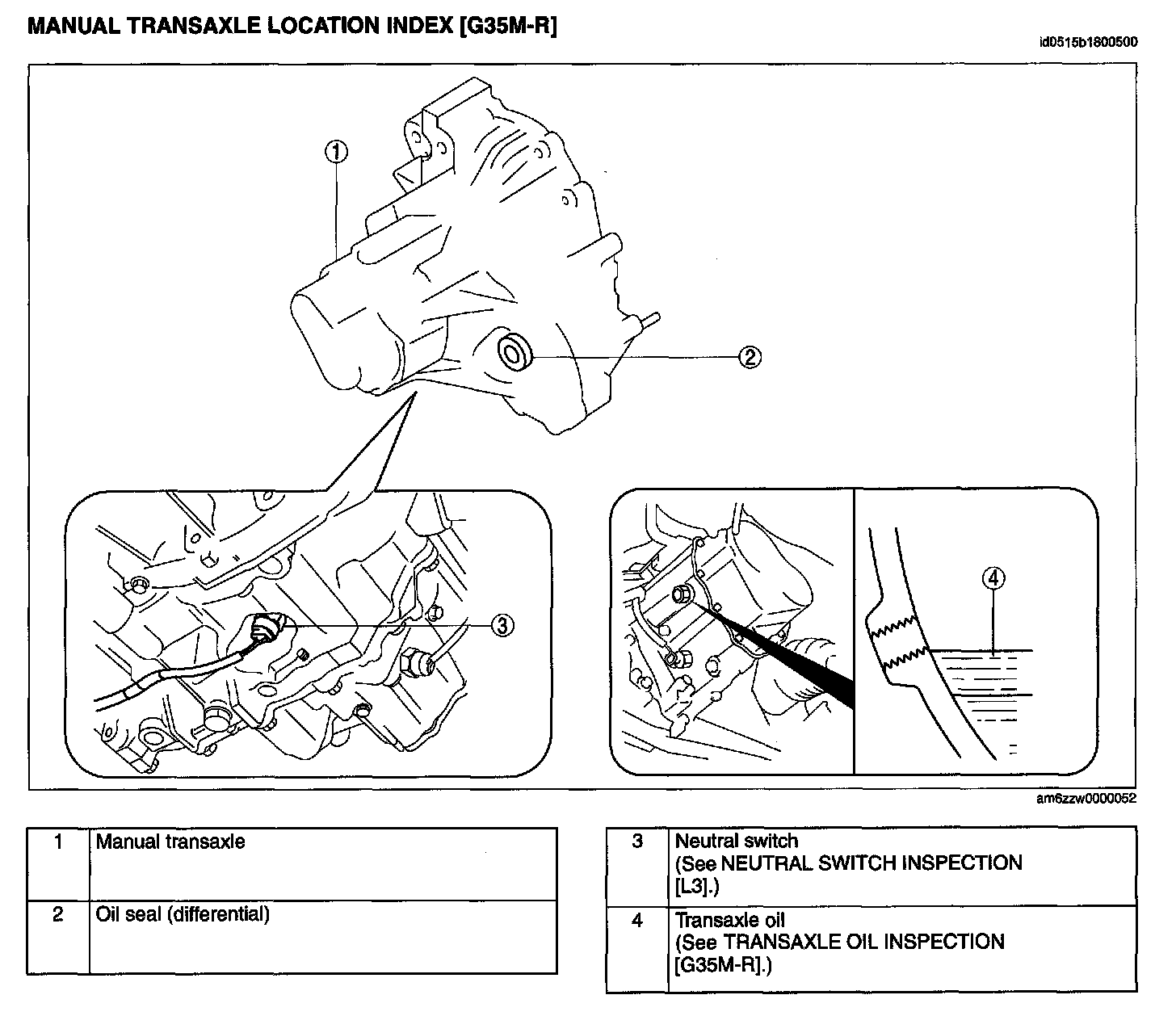 MANUAL TRANSAXLE LOCATION INDEX [G35M-R]

id0515b1800500

1
2
3
4

am6zzw0000052

| 1 | Manual transaxle |
|---|---|
| 2 | Oil seal (differential) |

| 3 | Neutral switch (See NEUTRAL SWITCH INSPECTION [L3].) |
|---|---|
| 4 | Transaxle oil (See TRANSAXLE OIL INSPECTION [G35M-R].) |