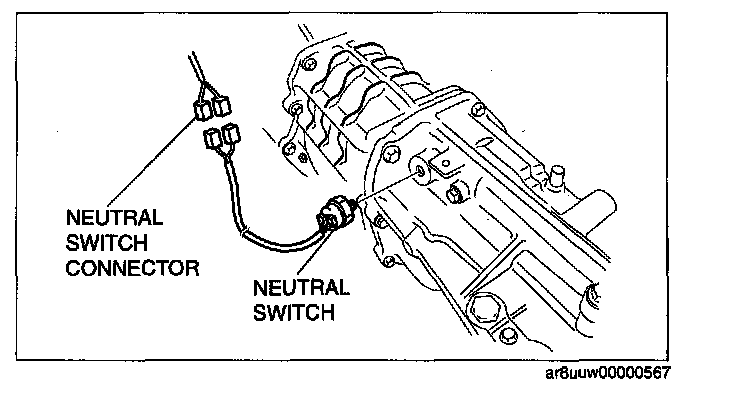 NEUTRAL SWITCH CONNECTOR

NEUTRAL SWITCH

ar8uuw00000567