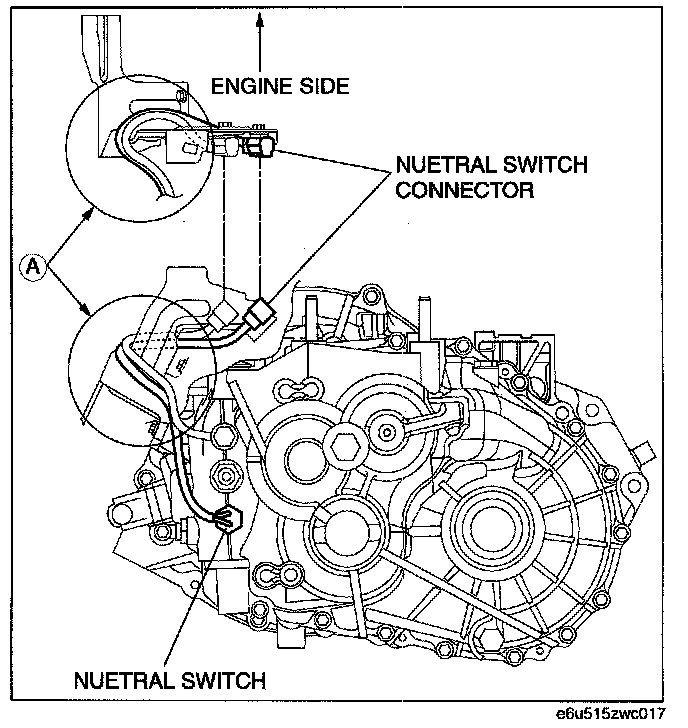 ENGINE SIDE

NUETRAL SWITCH CONNECTOR

A

NUETRAL SWITCH

e6u515zwc017