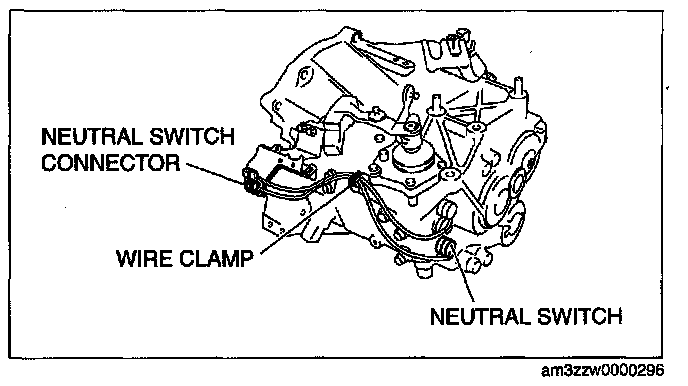 NEUTRAL SWITCH CONNECTOR

WIRE CLAMP

NEUTRAL SWITCH

am3zzw0000296