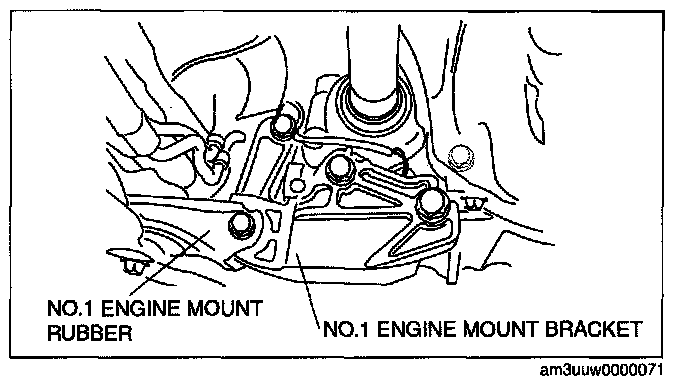 NO.1 ENGINE MOUNT RUBBER

NO.1 ENGINE MOUNT BRACKET

am3uuw0000071