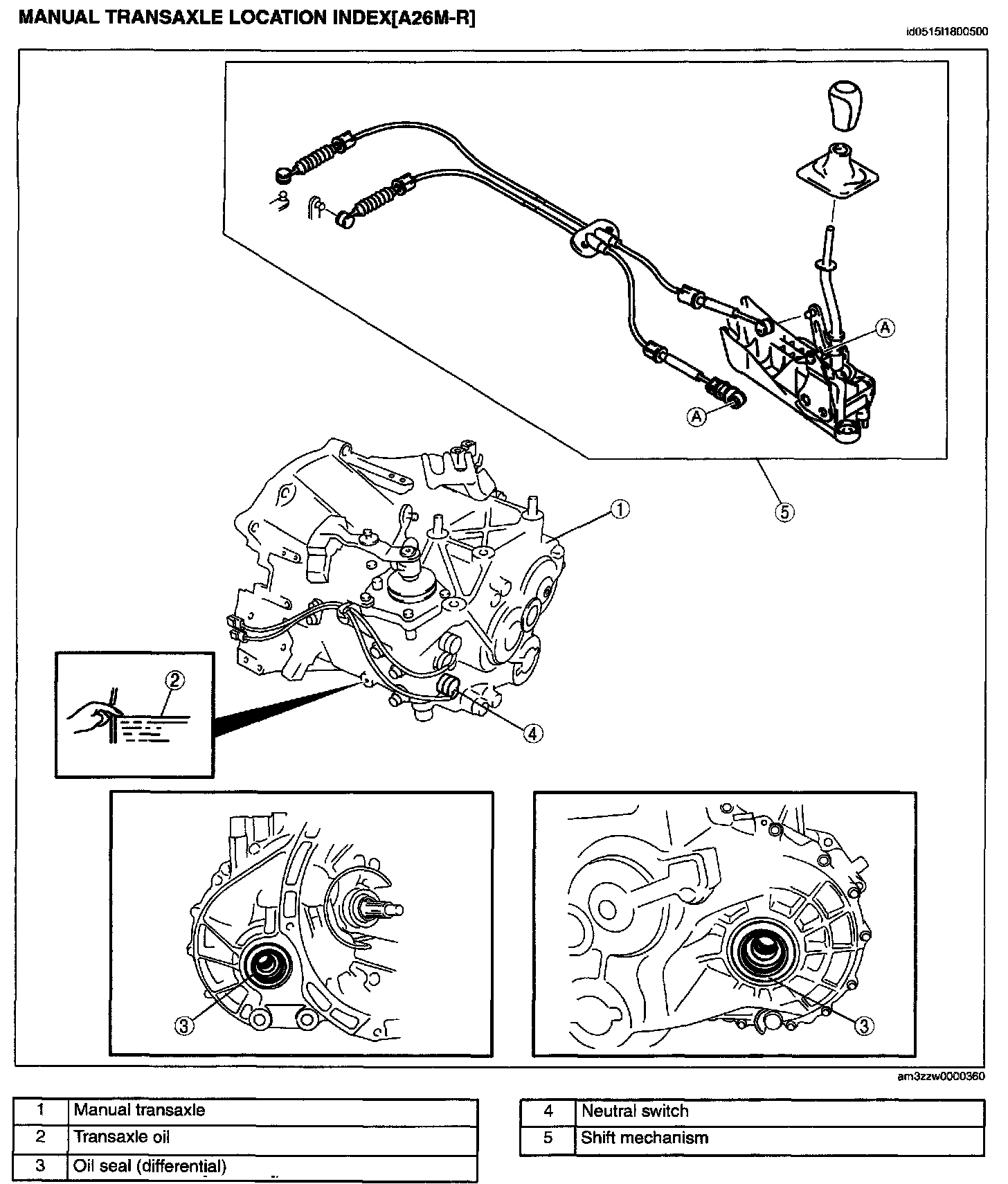 MANUAL TRANSAXLE LOCATION INDEX[A26M-R]

id0515l1800500

A

A

5

1

2

4

3

3

am3zzw0000360

| 1 | Manual transaxle |
|---|---|
| 2 | Transaxle oil |
| 3 | Oil seal (differential) |

| 4 | Neutral switch |
|---|---|
| 5 | Shift mechanism |