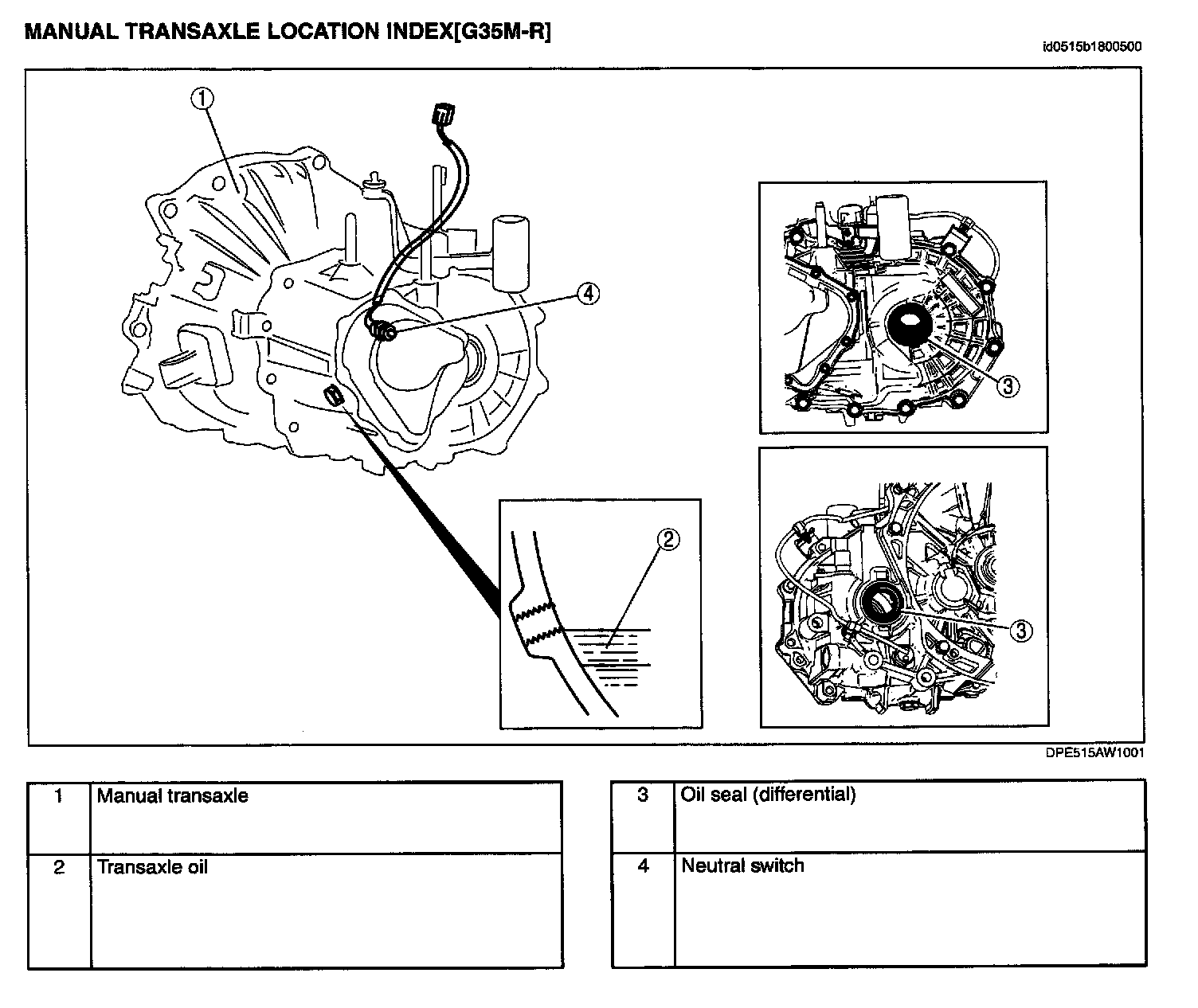 MANUAL TRANSAXLE LOCATION INDEX[G35M-R]

id0515b1800500

1

4

3

2

3

DPE515AW1001

| 1 | Manual transaxle |
|---|---|
| 2 | Transaxle oil |

| 3 | Oil seal (differential) |
|---|---|
| 4 | Neutral switch |