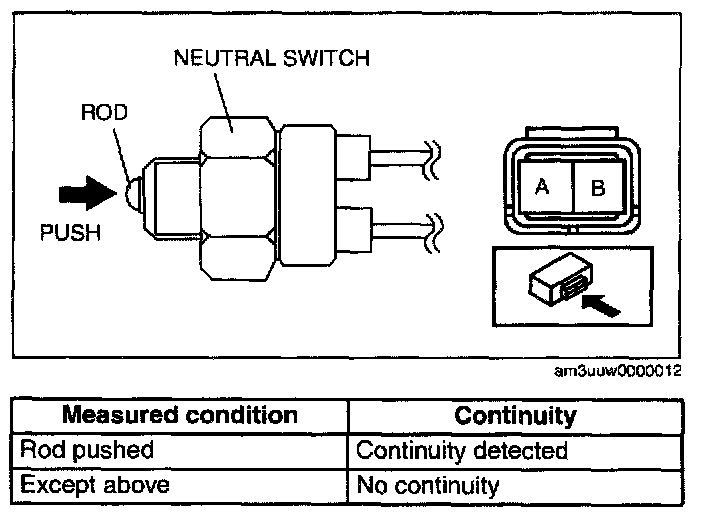 NEUTRAL SWITCH
ROD
PUSH
A B
am3uuw0000012

| Measured condition | Continuity |
|---|---|
| Rod pushed | Continuity detected |
| Except above | No continuity |