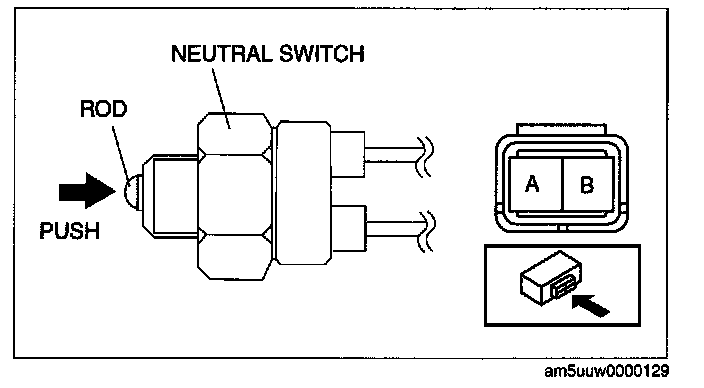 NEUTRAL SWITCH

ROD

PUSH

A

B

am5uuw0000129