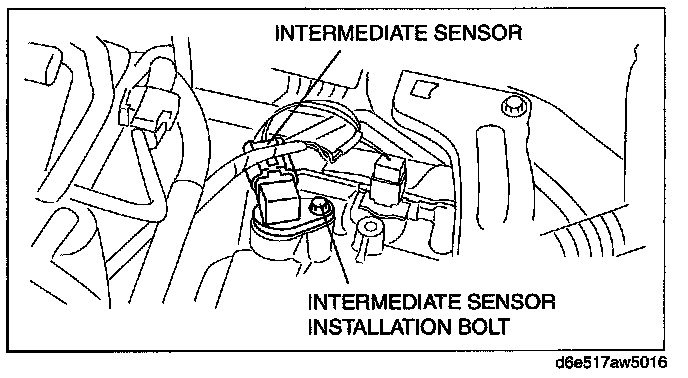 INTERMEDIATE SENSOR

INTERMEDIATE SENSOR INSTALLATION BOLT

d6e517aw5016