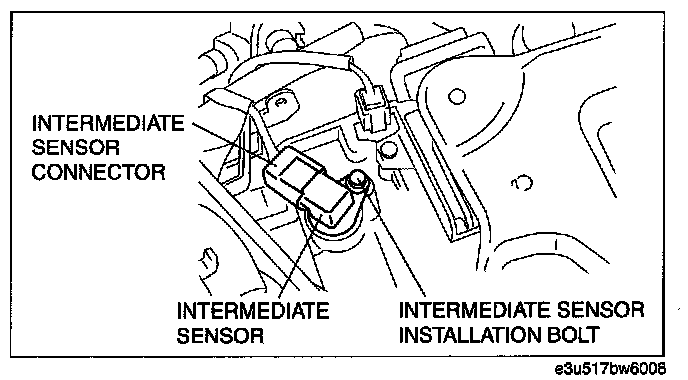 INTERMEDIATE SENSOR CONNECTOR

INTERMEDIATE SENSOR

INTERMEDIATE SENSOR INSTALLATION BOLT

e3u517bw6008