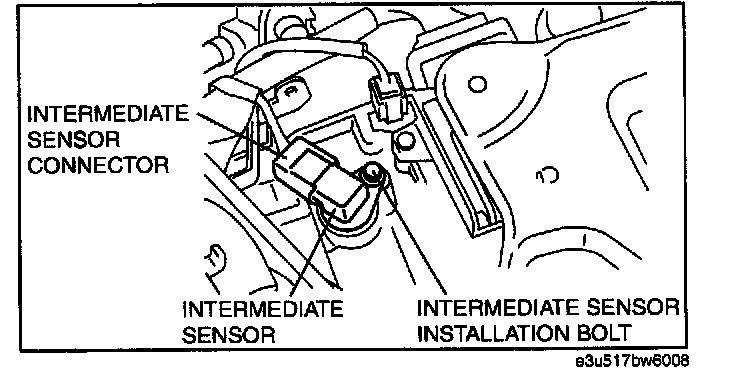 INTERMEDIATE SENSOR CONNECTOR

INTERMEDIATE SENSOR

INTERMEDIATE SENSOR INSTALLATION BOLT

e3u517bw6008