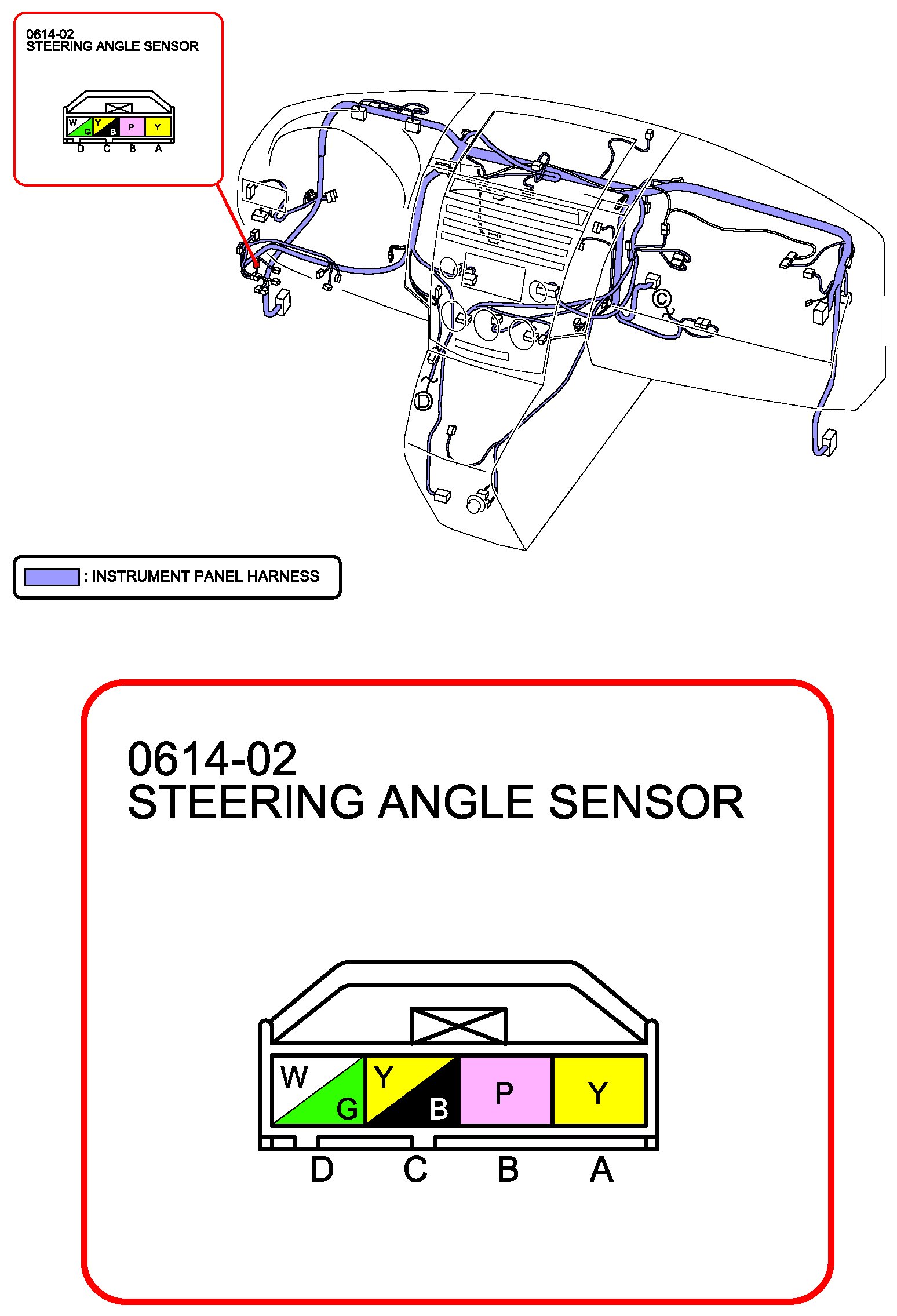 0614-02
STEERING ANGLE SENSOR

W G Y B P Y
D C B A

C

D

: INSTRUMENT PANEL HARNESS

0614-02
STEERING ANGLE SENSOR

W G Y B P Y
D C B A