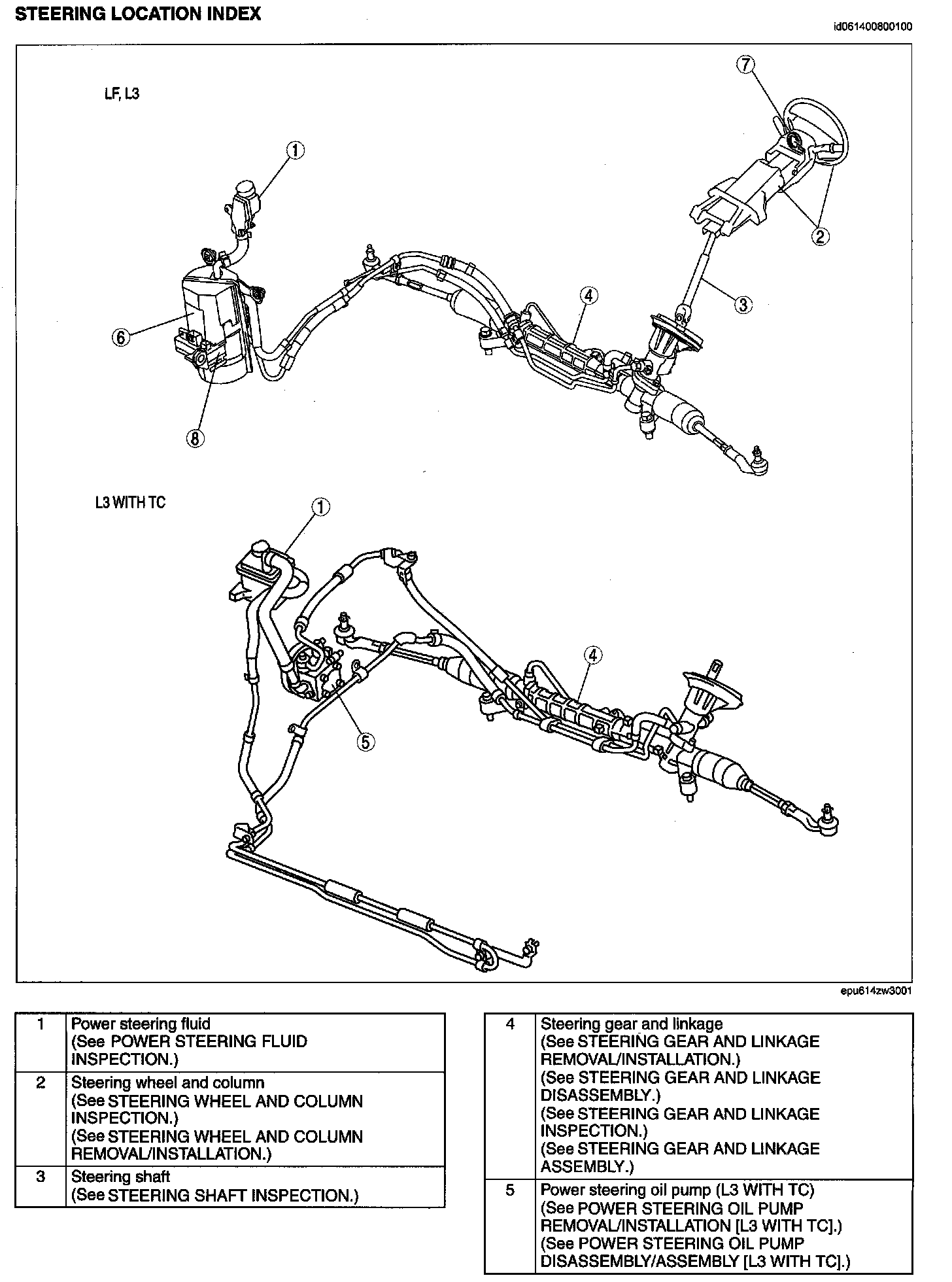 STEERING LOCATION INDEX

id061400800100

LF, L3

1

7

2

3

4

6

8

L3 WITH TC

1

4

5

epu614zw3001

| 1 | Power steering fluid (See POWER STEERING FLUID INSPECTION.) |
|---|---|
| 2 | Steering wheel and column (See STEERING WHEEL AND COLUMN INSPECTION.) (See STEERING WHEEL AND COLUMN REMOVAL/INSTALLATION.) |
| 3 | Steering shaft (See STEERING SHAFT INSPECTION.) |

| 4 | Steering gear and linkage (See STEERING GEAR AND LINKAGE REMOVAL/INSTALLATION.) (See STEERING GEAR AND LINKAGE DISASSEMBLY.) (See STEERING GEAR AND LINKAGE INSPECTION.) (See STEERING GEAR AND LINKAGE ASSEMBLY.) |
|---|---|
| 5 | Power steering oil pump (L3 WITH TC) (See POWER STEERING OIL PUMP REMOVAL/INSTALLATION [L3 WITH TC].) (See POWER STEERING OIL PUMP DISASSEMBLY/ASSEMBLY [L3 WITH TC].) |