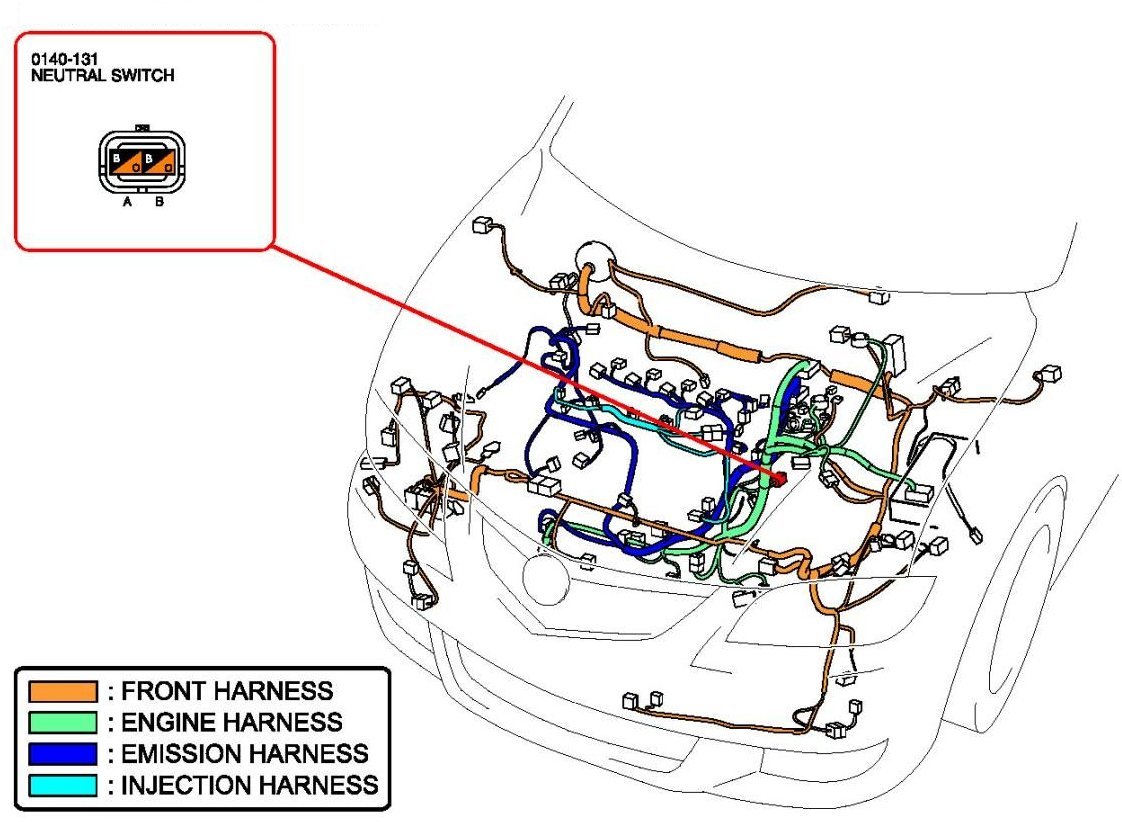 0140-131
NEUTRAL SWITCH

B B
A B

: FRONT HARNESS
: ENGINE HARNESS
: EMISSION HARNESS
: INJECTION HARNESS