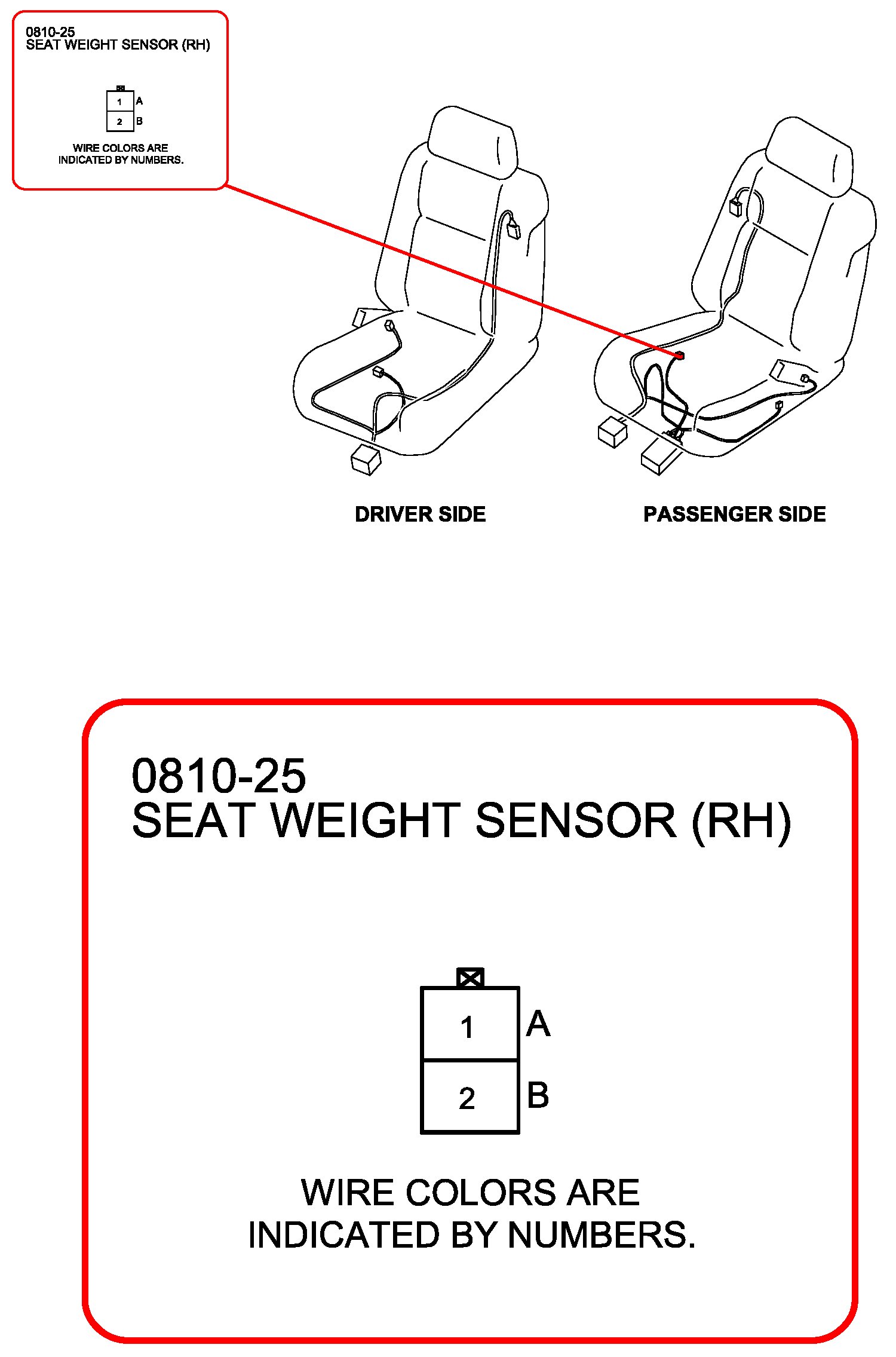 0810-25
SEAT WEIGHT SENSOR (RH)

1 A
2 B

WIRE COLORS ARE INDICATED BY NUMBERS.

DRIVER SIDE

PASSENGER SIDE

0810-25
SEAT WEIGHT SENSOR (RH)

1 A
2 B

WIRE COLORS ARE INDICATED BY NUMBERS.