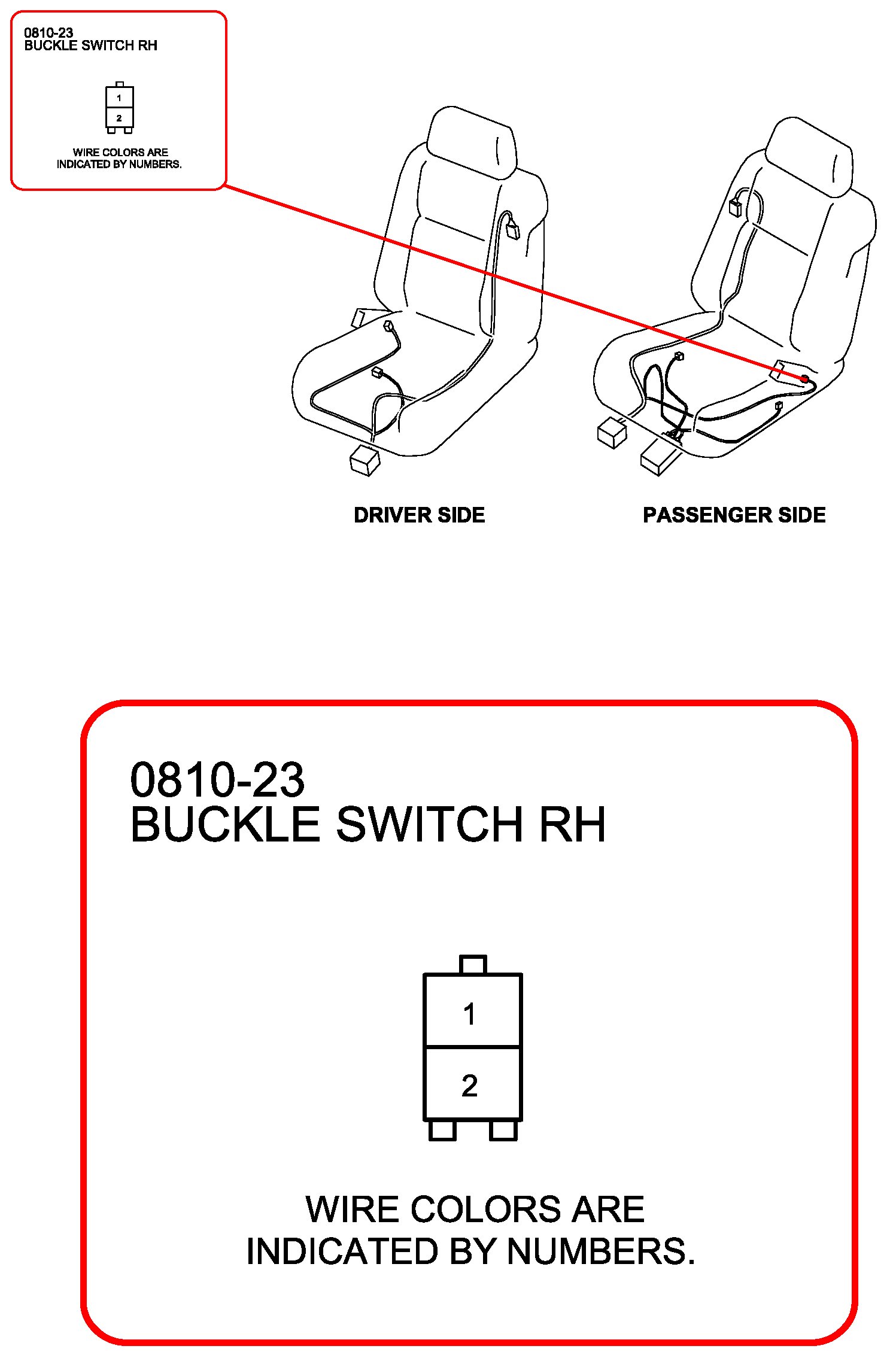 0810-23
BUCKLE SWITCH RH

1

2

WIRE COLORS ARE INDICATED BY NUMBERS.

DRIVER SIDE

PASSENGER SIDE

0810-23
BUCKLE SWITCH RH

1

2

WIRE COLORS ARE INDICATED BY NUMBERS.