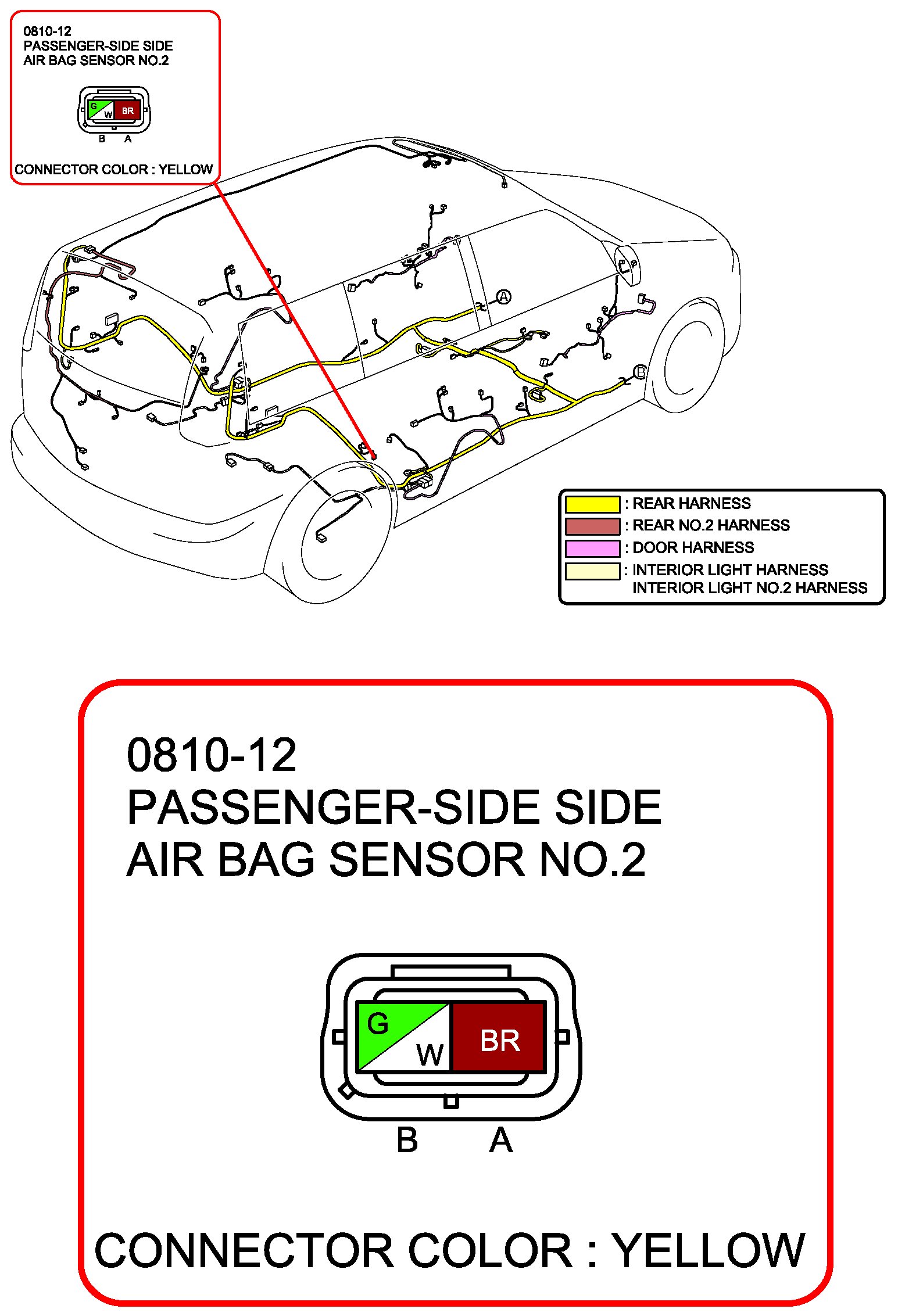 0810-12
PASSENGER-SIDE SIDE
AIR BAG SENSOR NO.2

G W BR
B A

CONNECTOR COLOR : YELLOW

A

B

: REAR HARNESS
: REAR NO.2 HARNESS
: DOOR HARNESS
: INTERIOR LIGHT HARNESS
INTERIOR LIGHT NO.2 HARNESS

0810-12
PASSENGER-SIDE SIDE
AIR BAG SENSOR NO.2

G W BR
B A

CONNECTOR COLOR : YELLOW